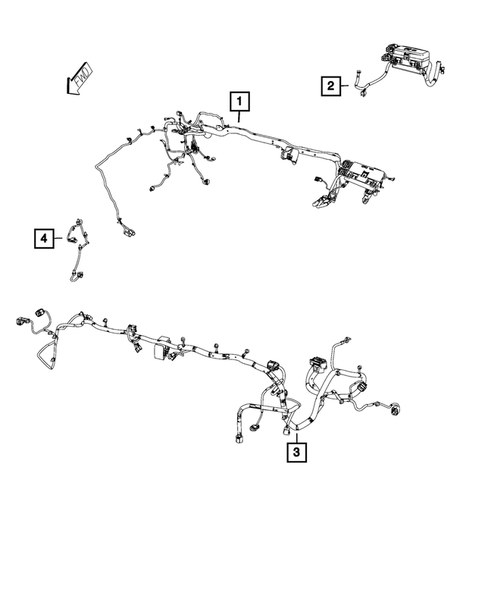 FWD
1
2
4
3