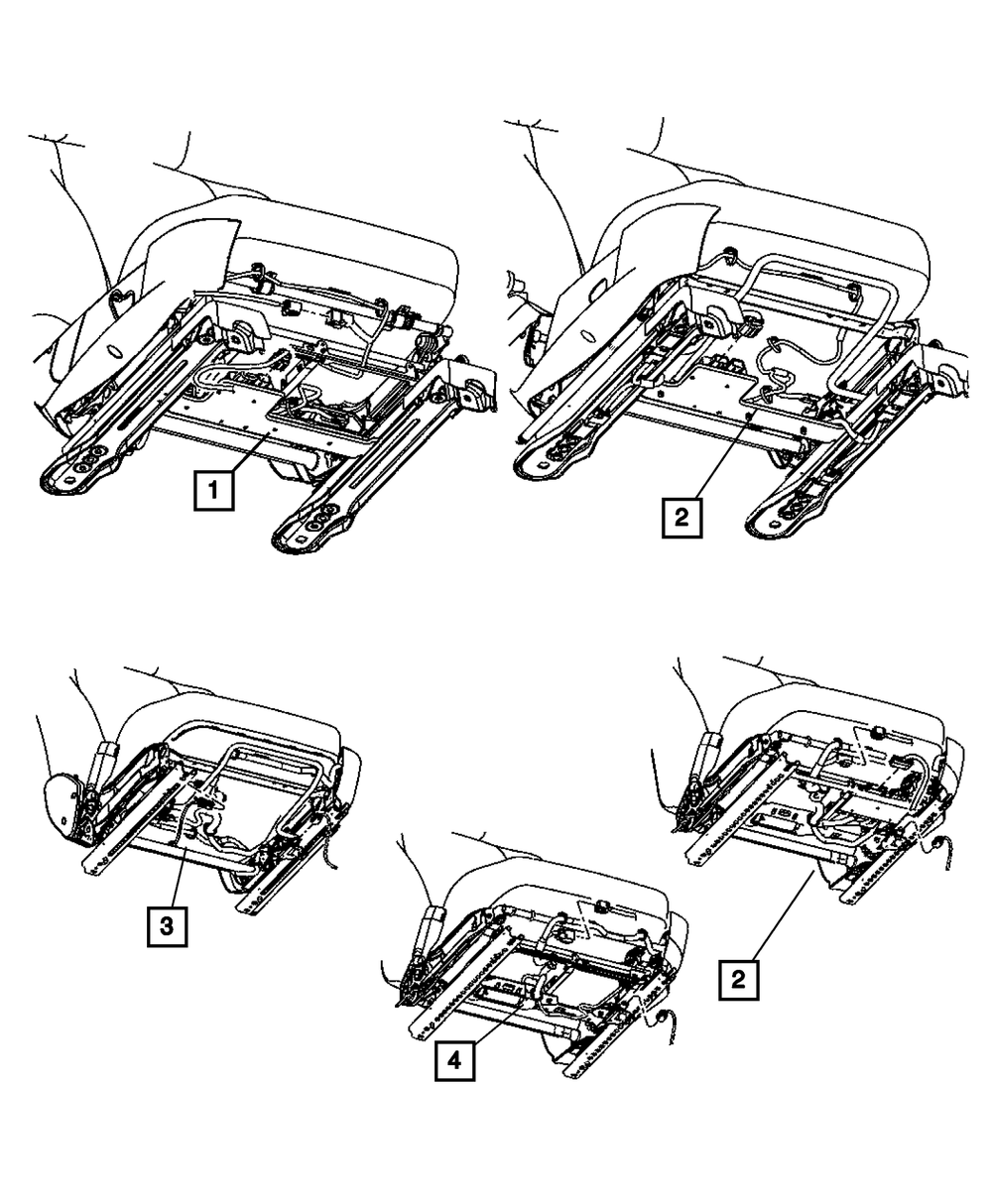 1

2

3

4

2