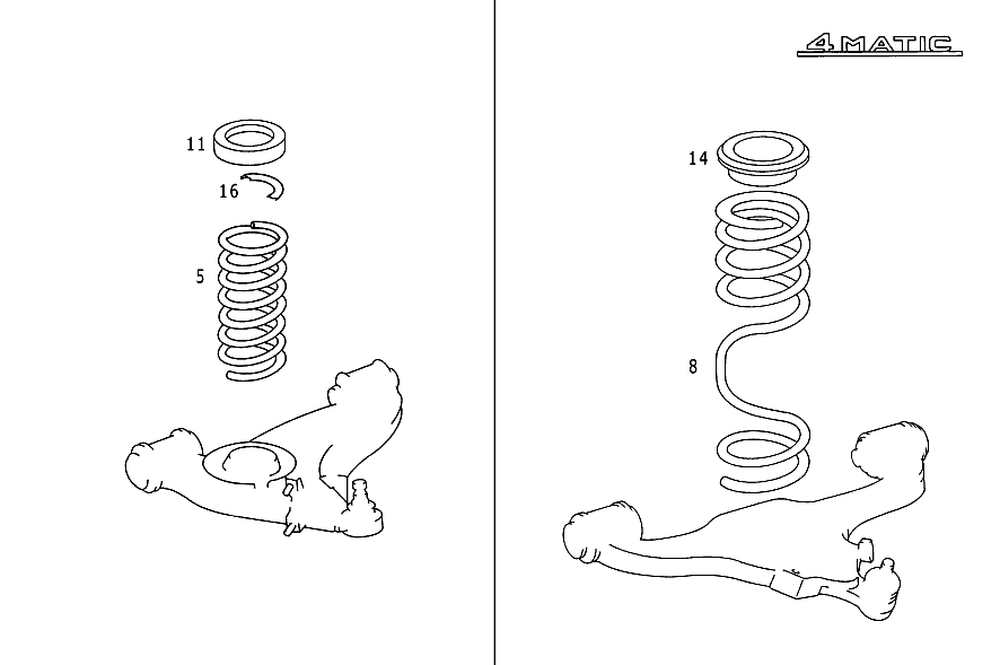 11
16
5

4MATIC
14
8