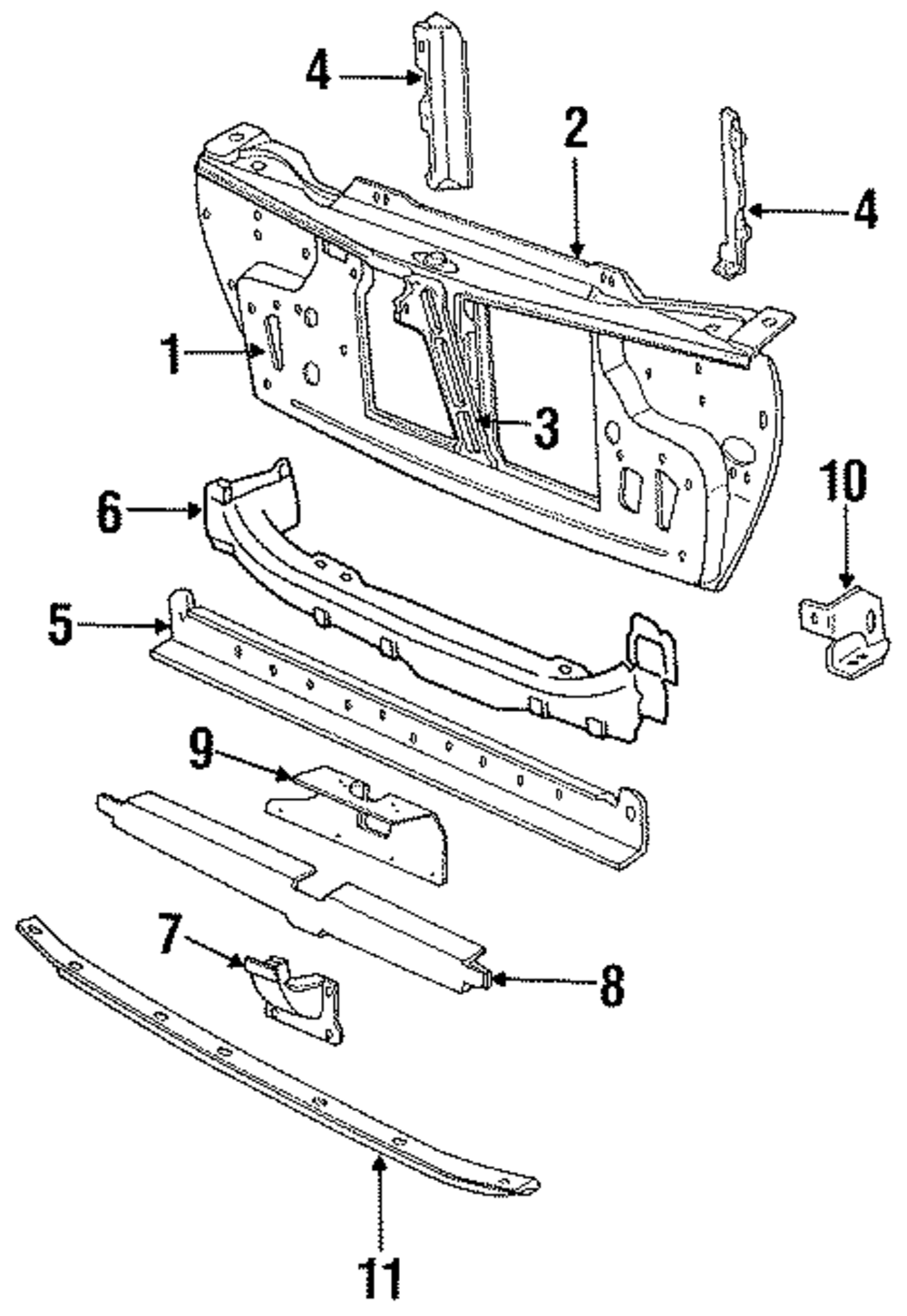 4
2
4
1
3
10
6
5
9
7
8
11