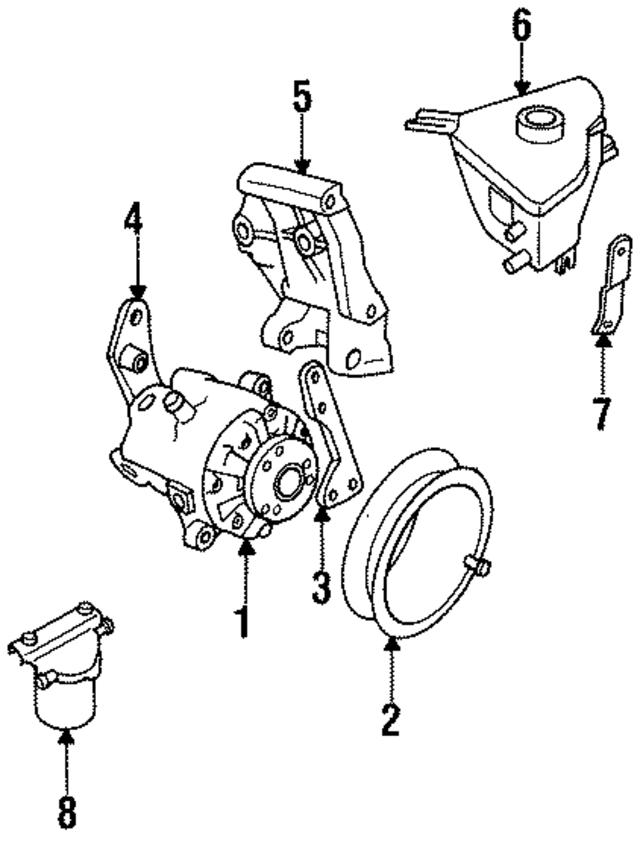 6
5
4
7
3
1
2
8