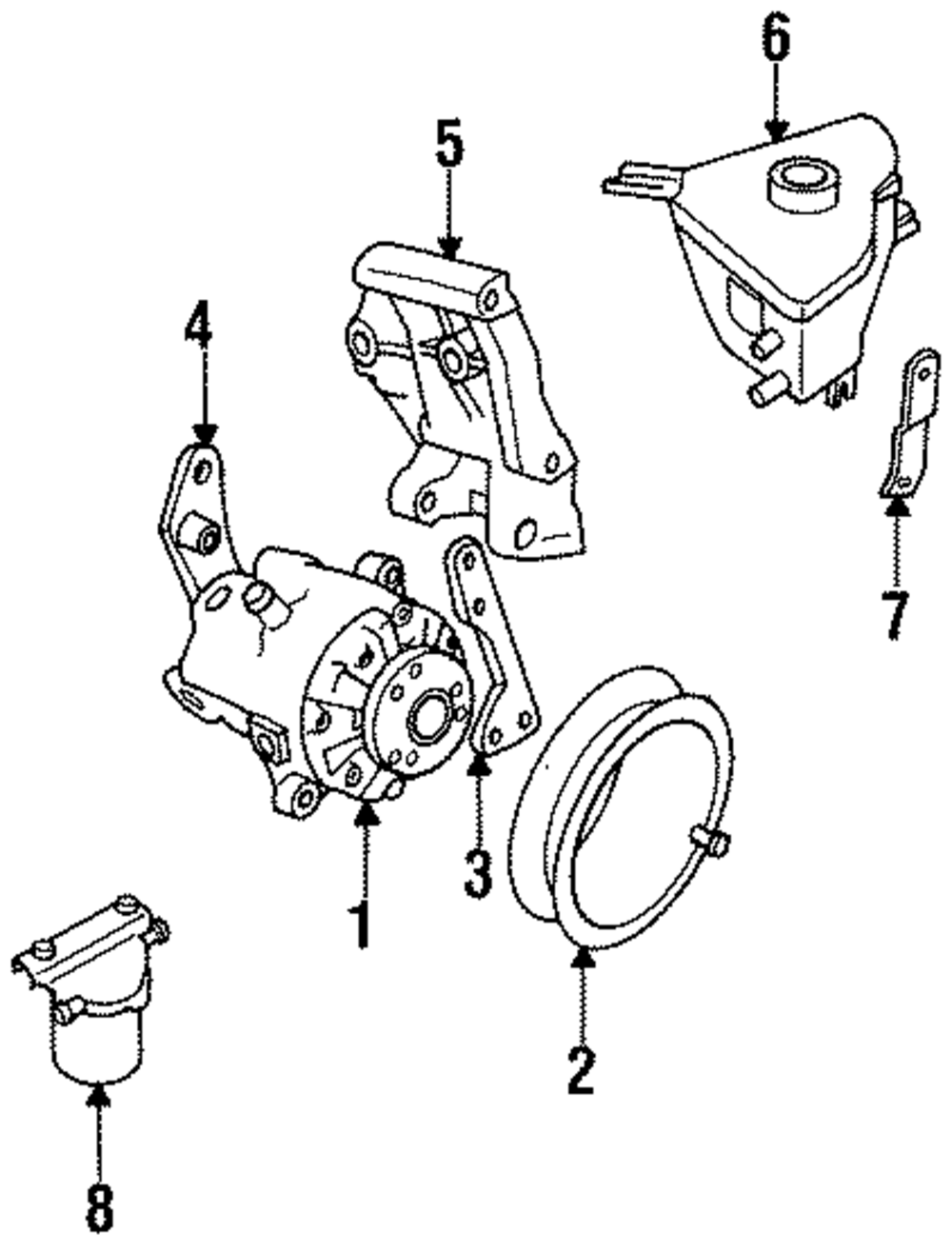 6
5
4
7
3
1
2
8