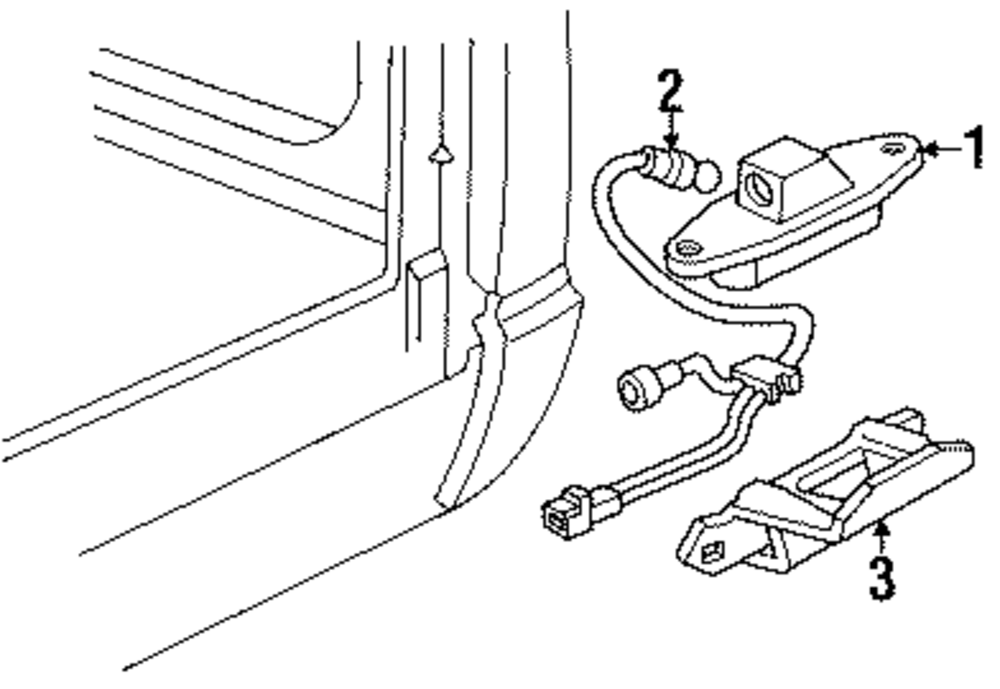 2
1
3