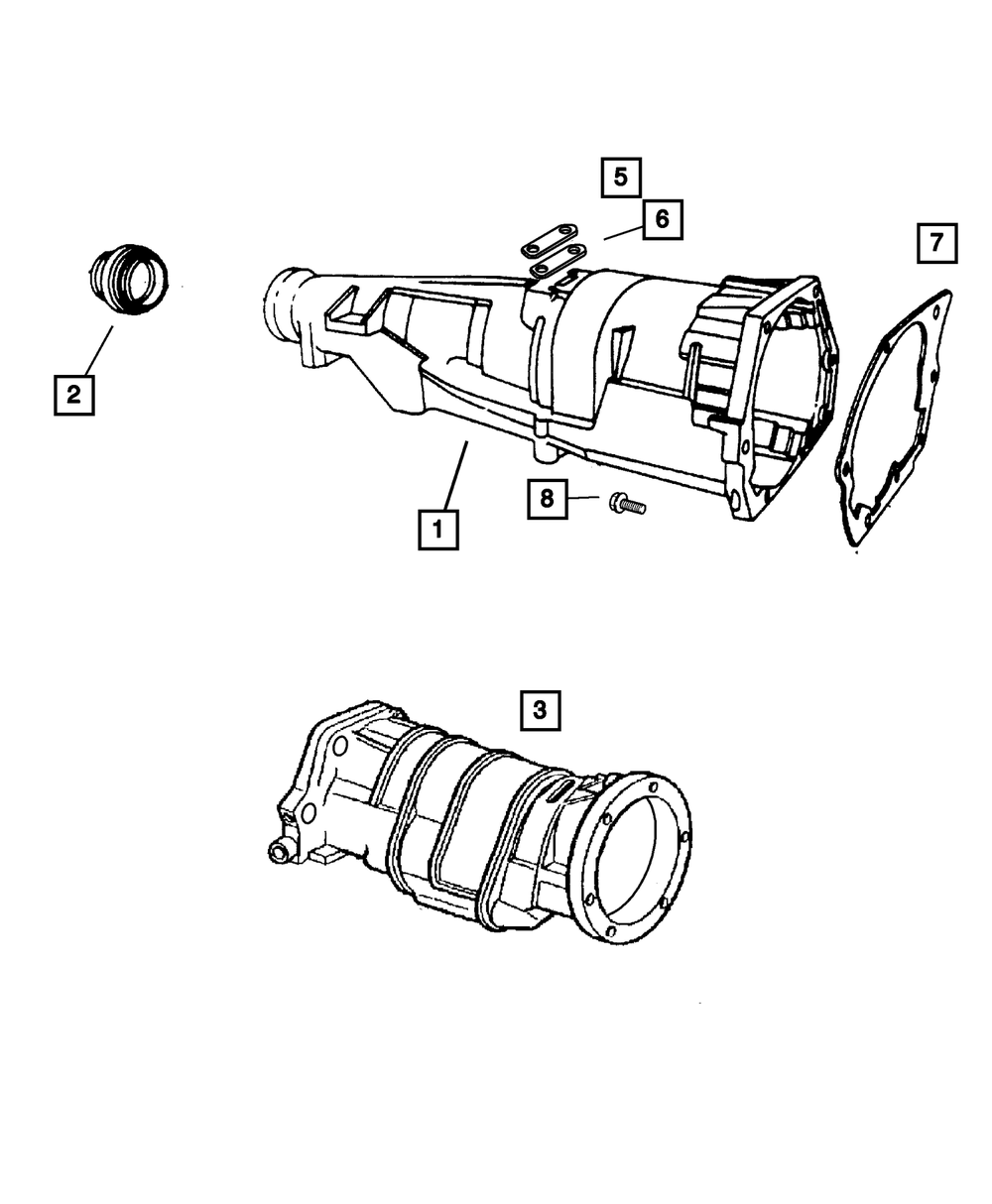 5
6
7
2
8
1
3