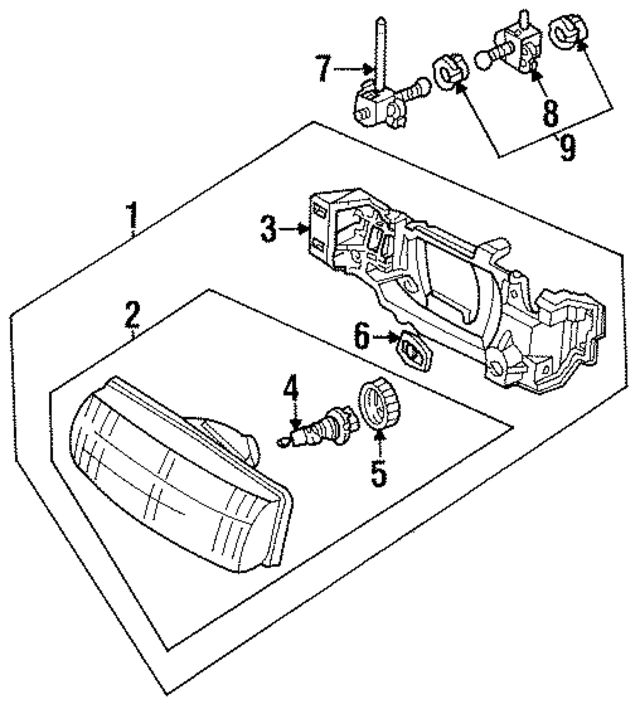 7
8
9
1
3
2
6
4
5