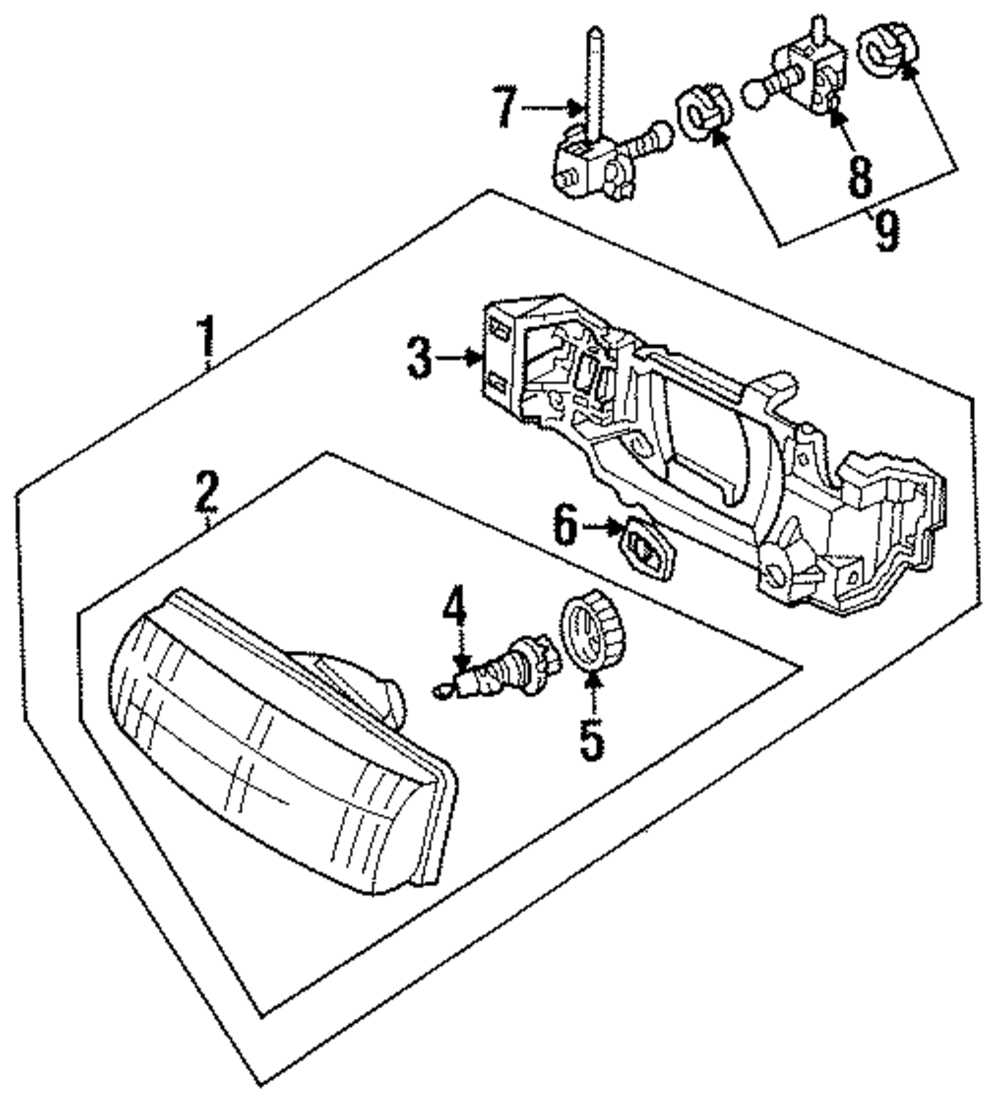 7
8
9
1
3
2
6
4
5