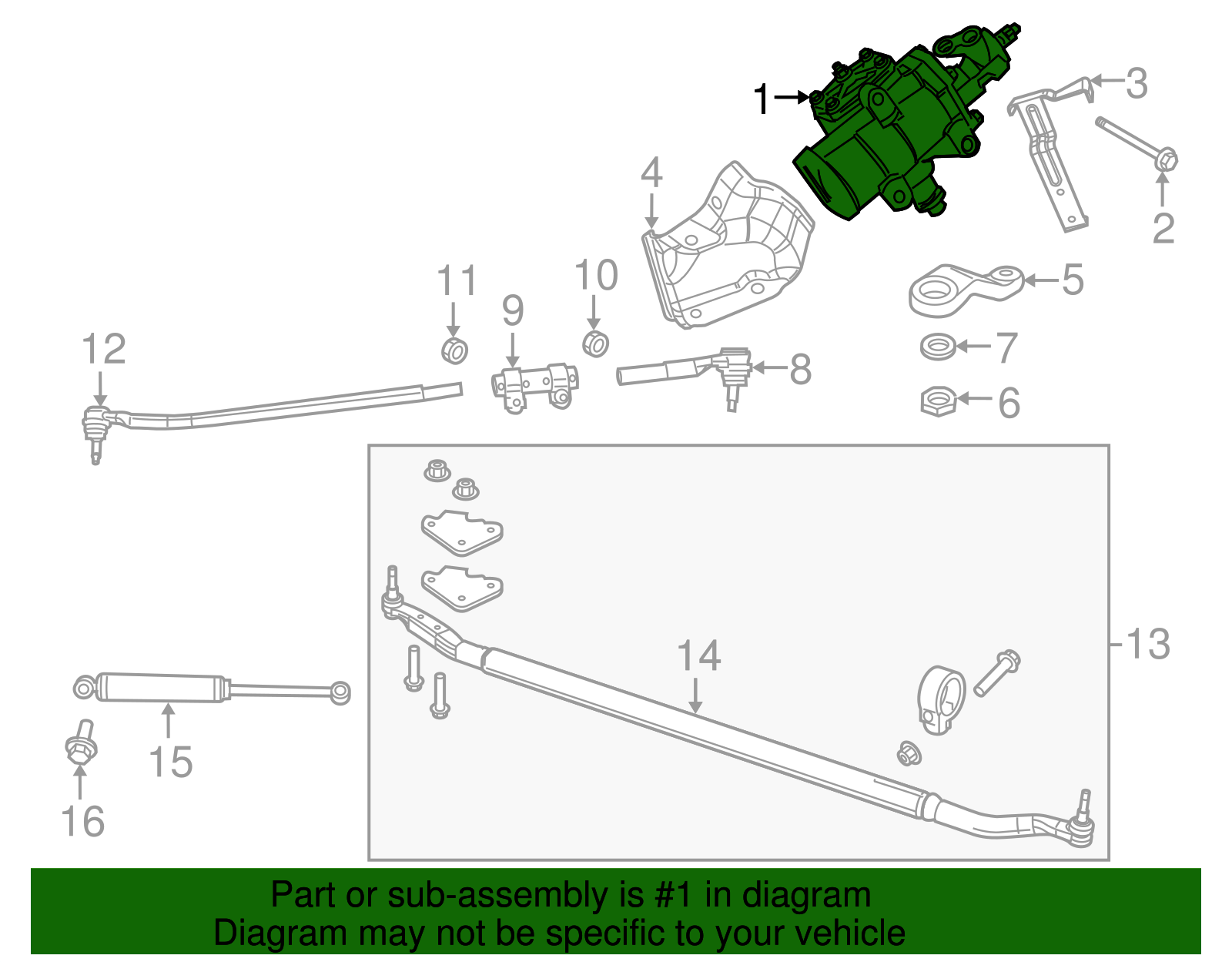 1
3
2
4
5
11
10
9
12
8
7
6
13
14
15
16

Part or sub-assembly is #1 in diagram
Diagram may not be specific to your vehicle