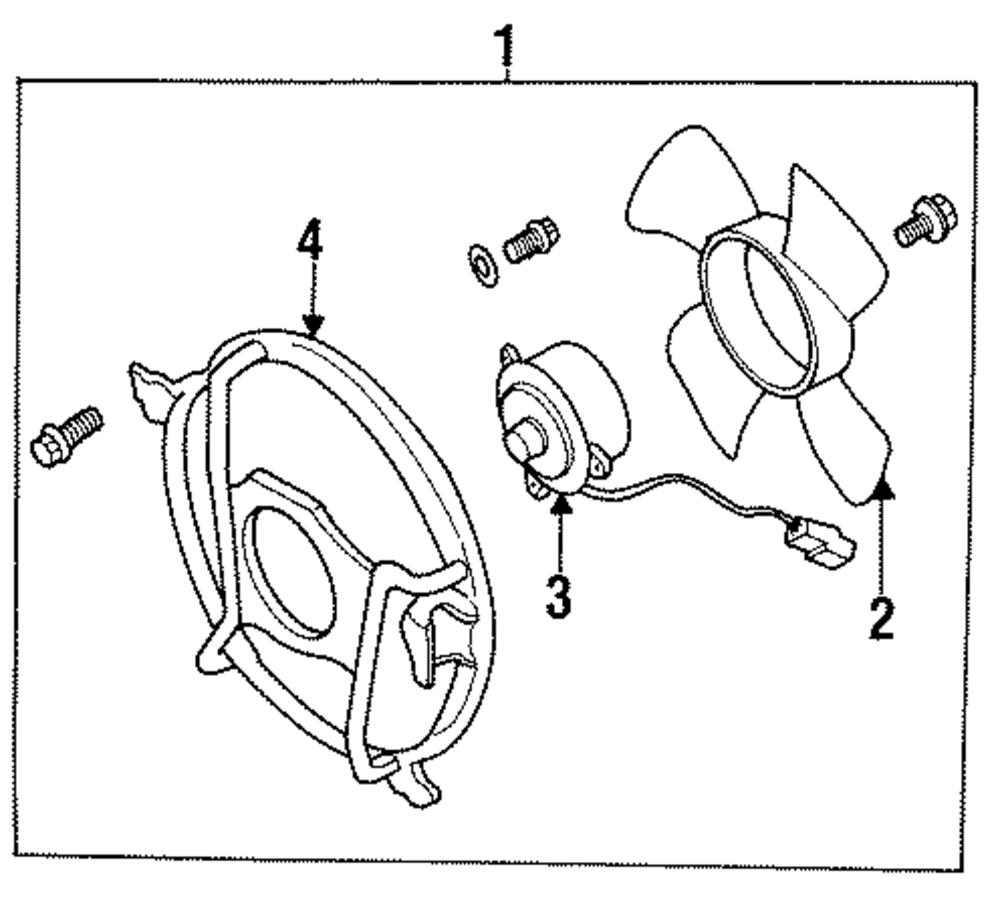 1

4

3

2