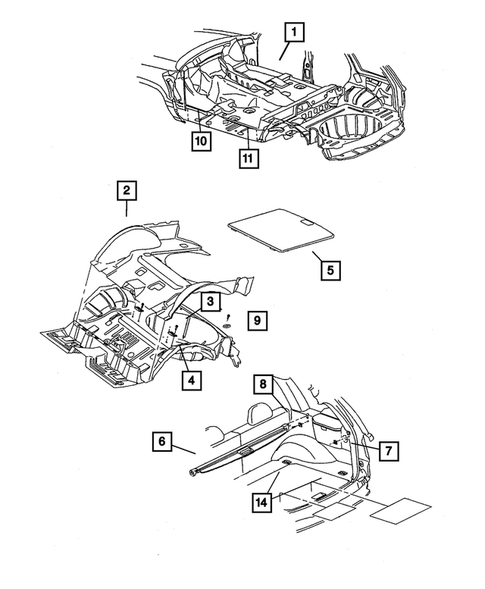 1
10
11
2
5
3
9
4
8
6
7
14