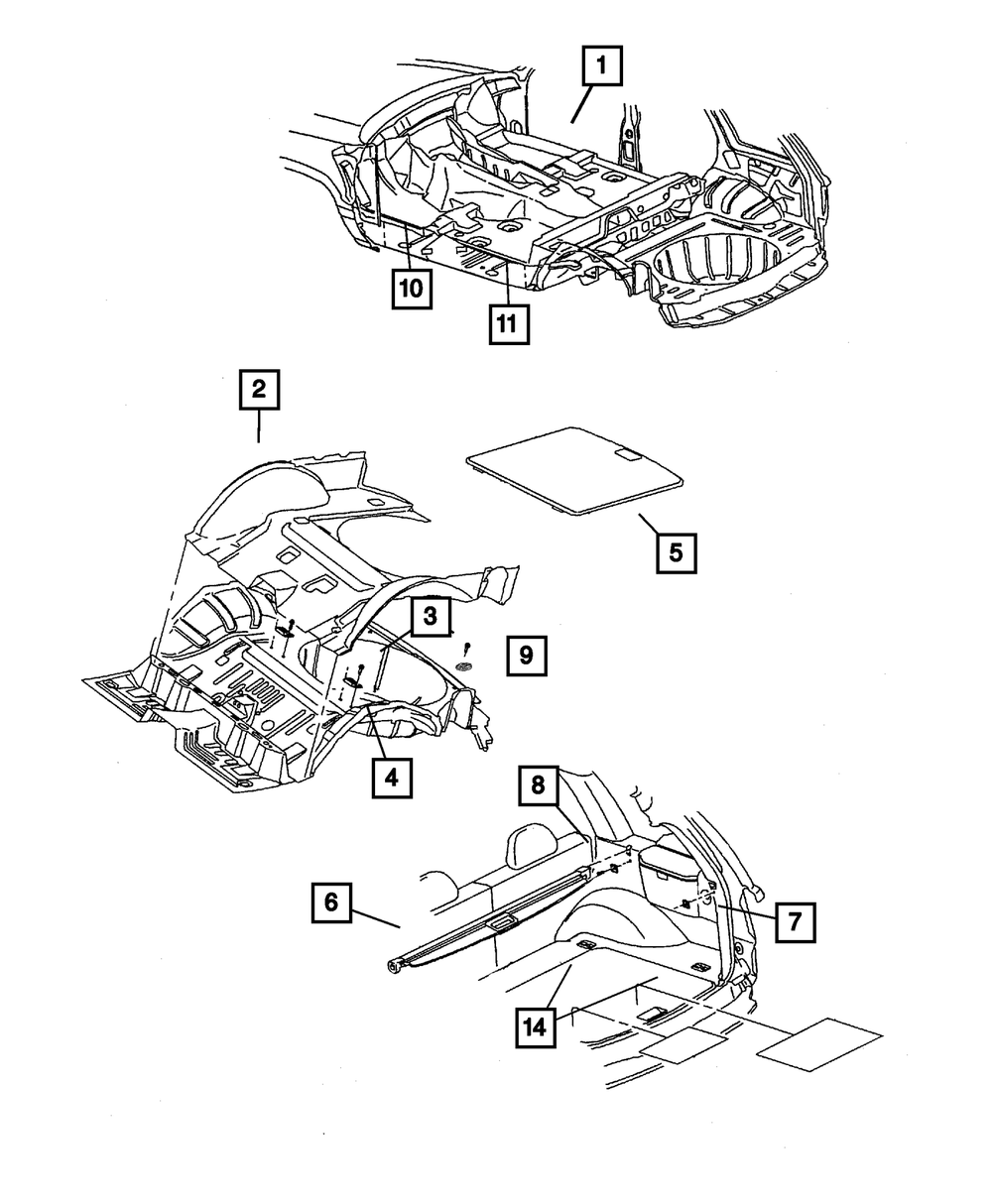 1
10
11
2
5
3
9
4
8
6
7
14