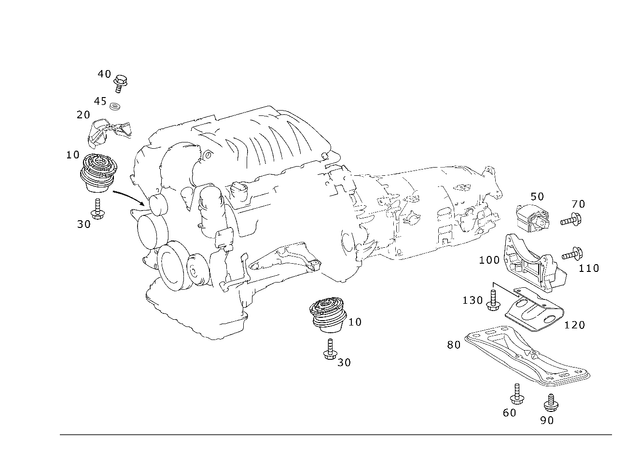 40
45
20
10
30
50
70
100
110
130
120
10
30
80
60
90