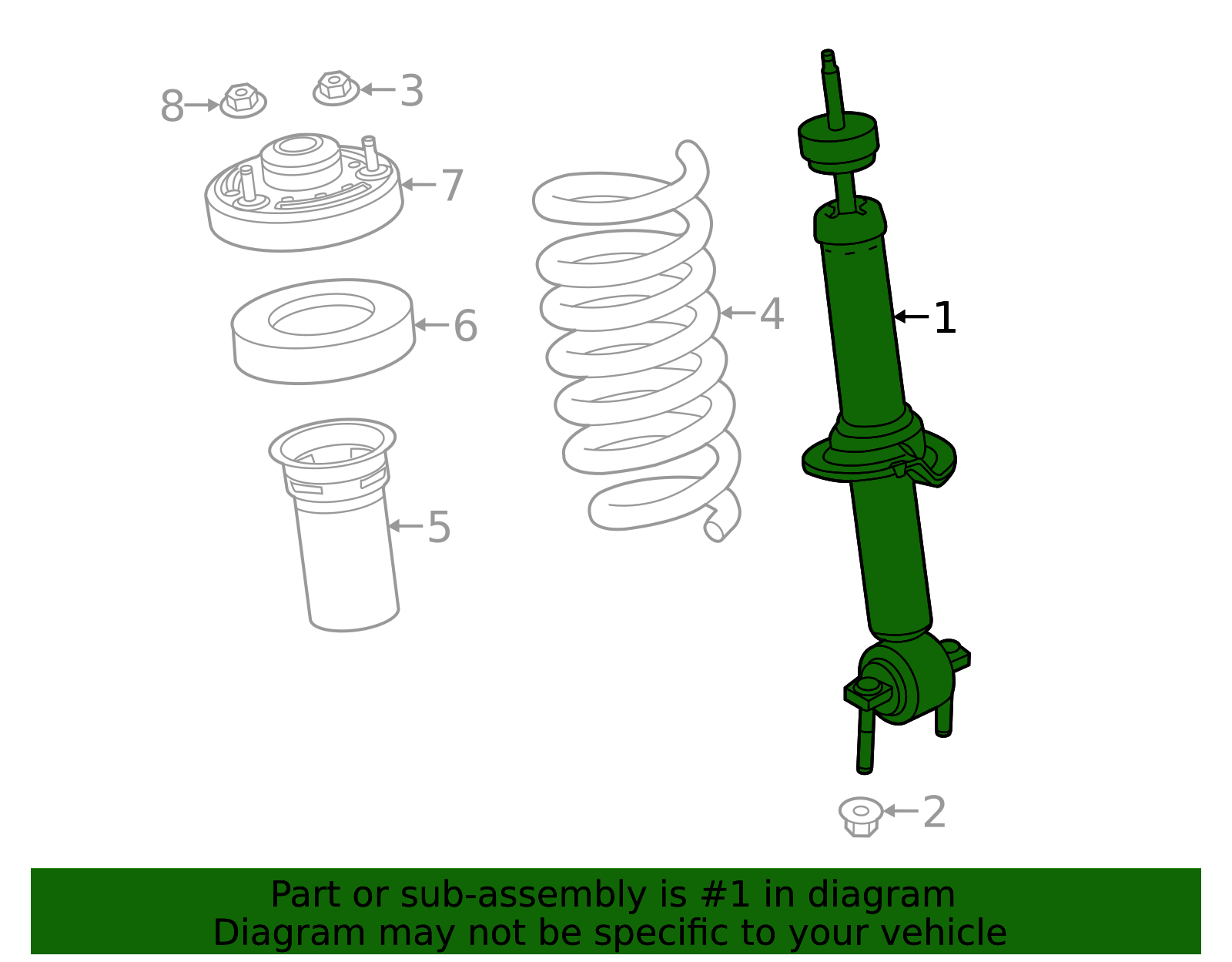 8
3
7
6
4
1
5
2

Part or sub-assembly is #1 in diagram
Diagram may not be specific to your vehicle