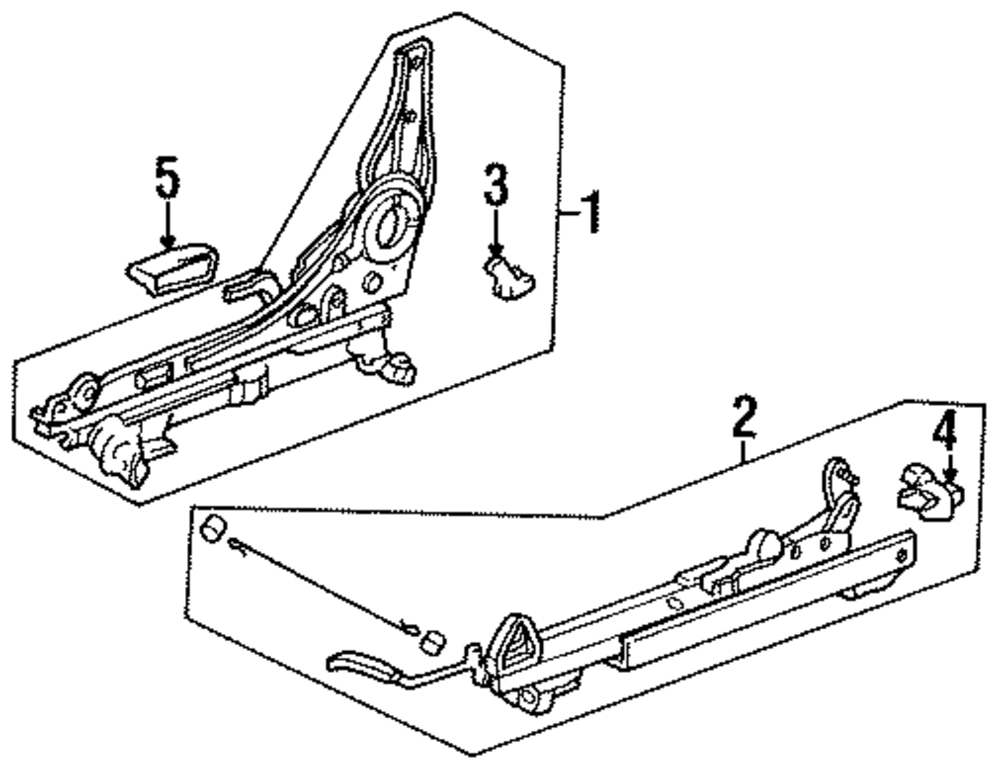 5
3
1
2
4