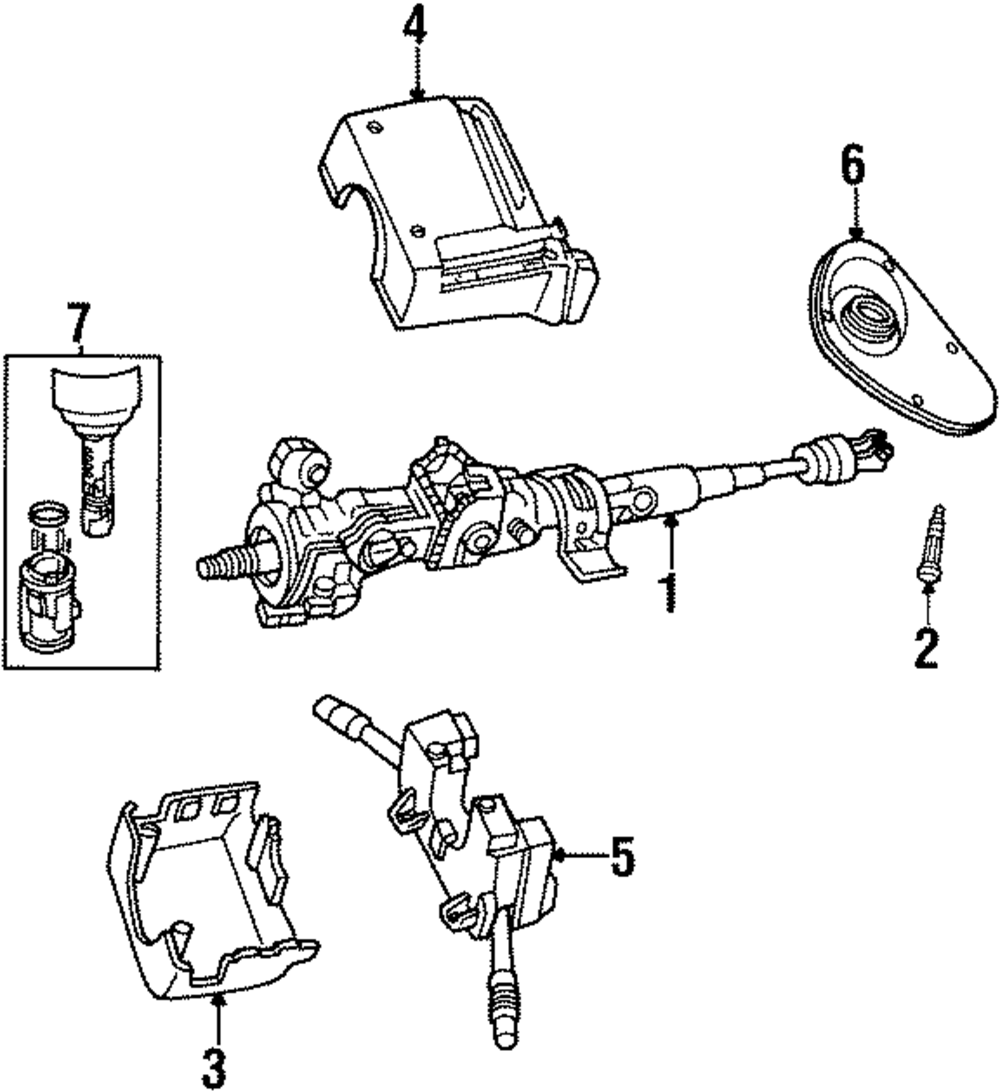 4
6
7
1
2
5
3