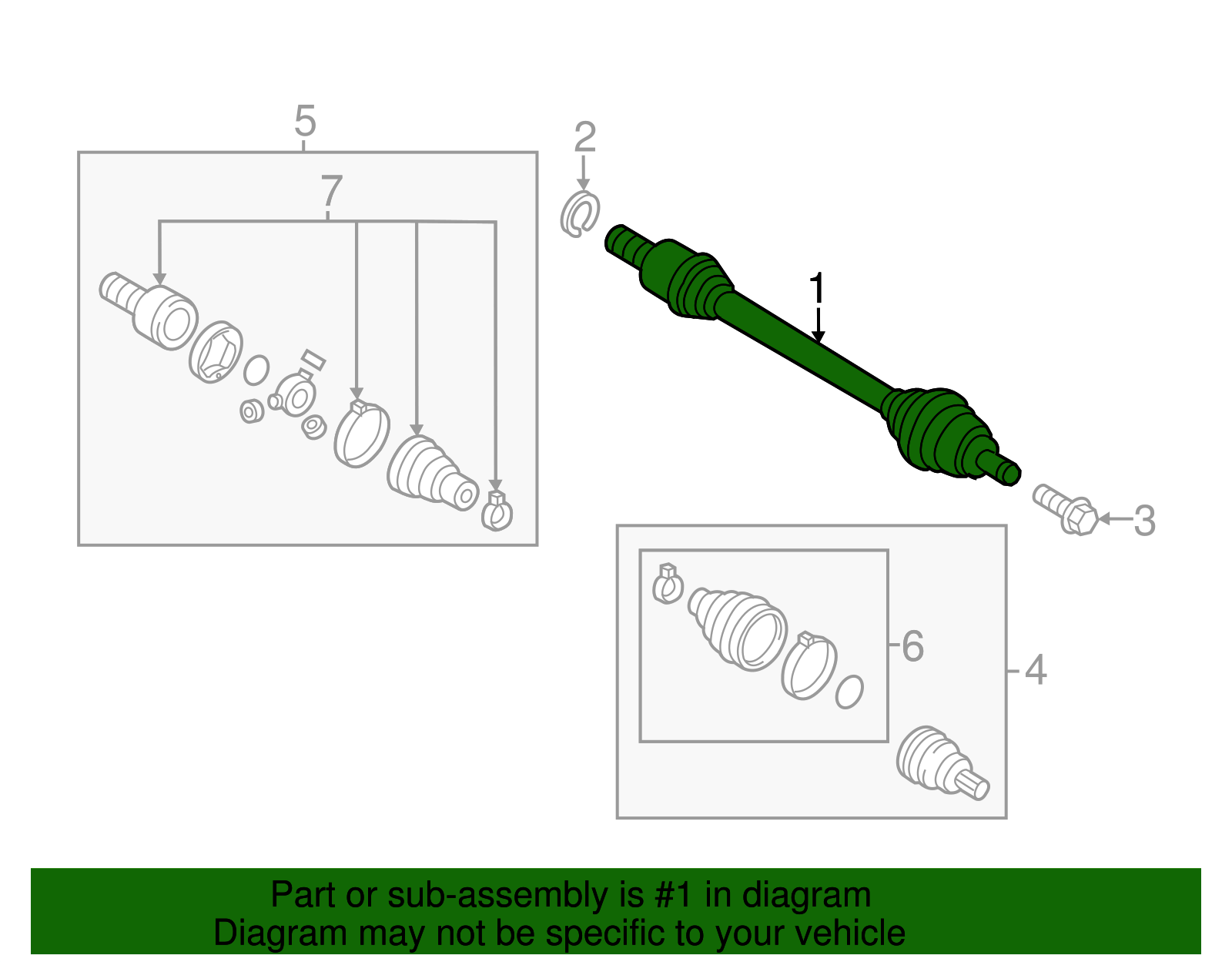 5
7
2
1
3
6
4

Part or sub-assembly is #1 in diagram
Diagram may not be specific to your vehicle