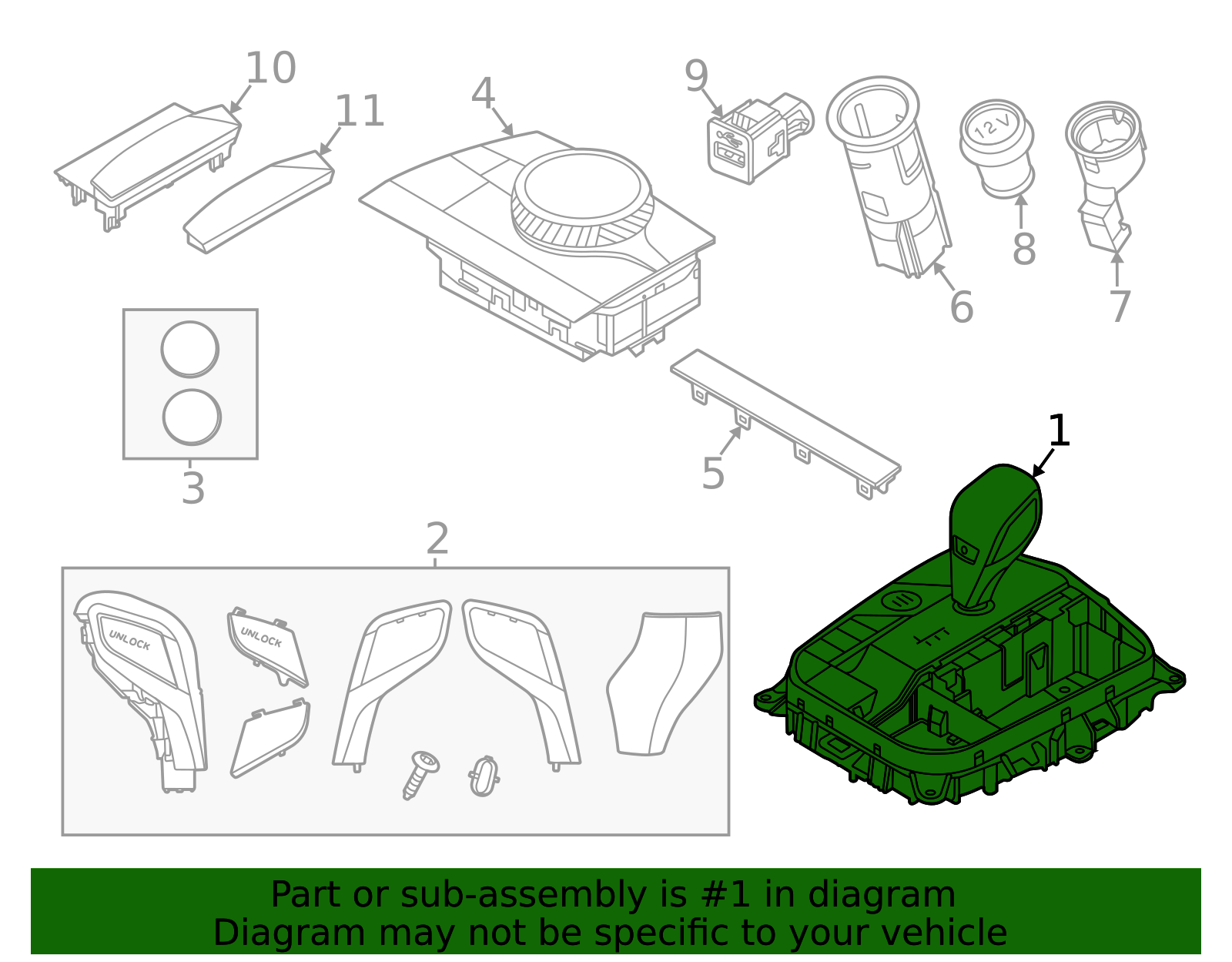 10
11
4
9
12V
8
6
7
3
5
1
2
UNLOCK
UNLOCK

Part or sub-assembly is #1 in diagram
Diagram may not be specific to your vehicle