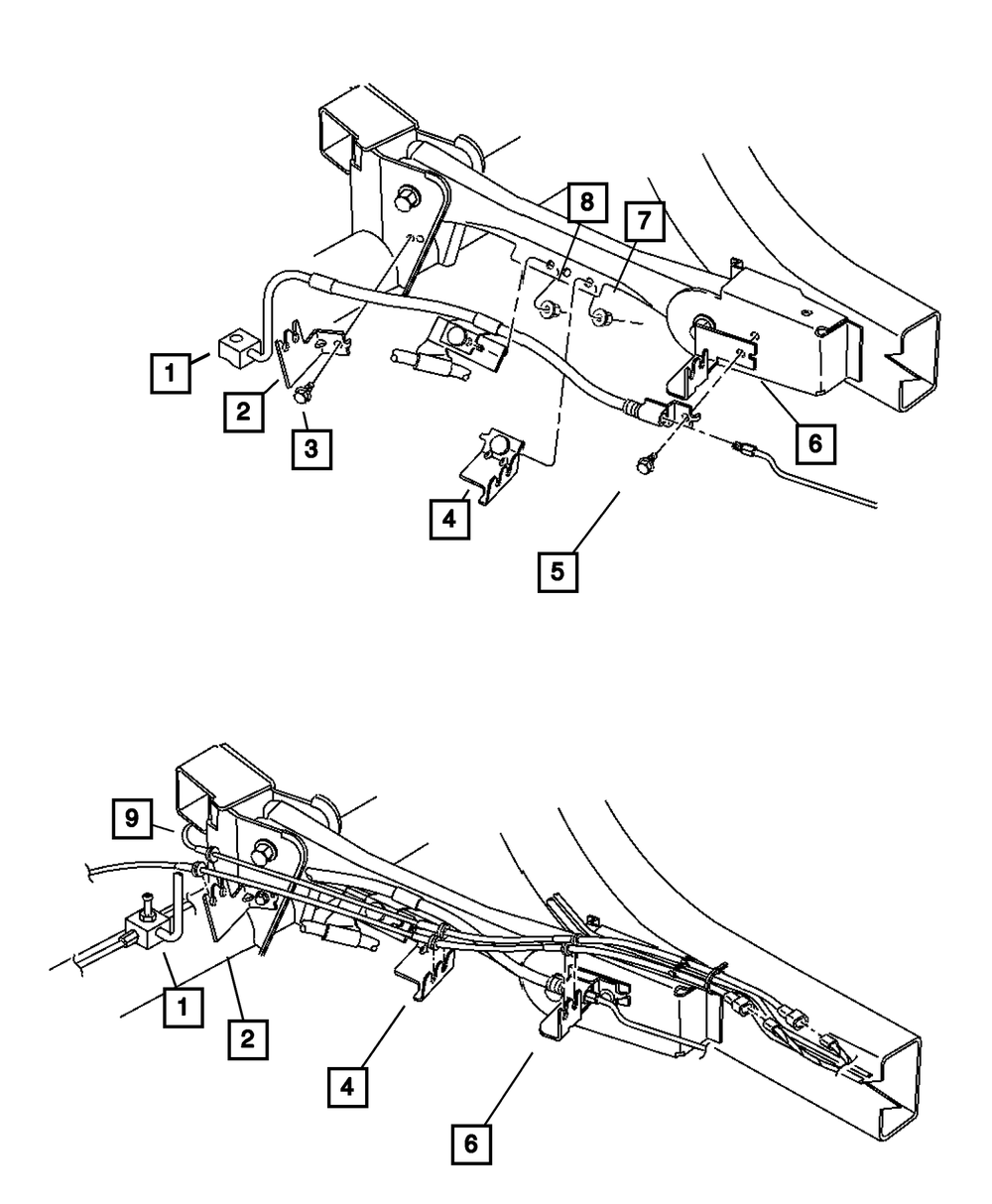 8
7
1
2
3
6
4
5

9
1
2
4
6