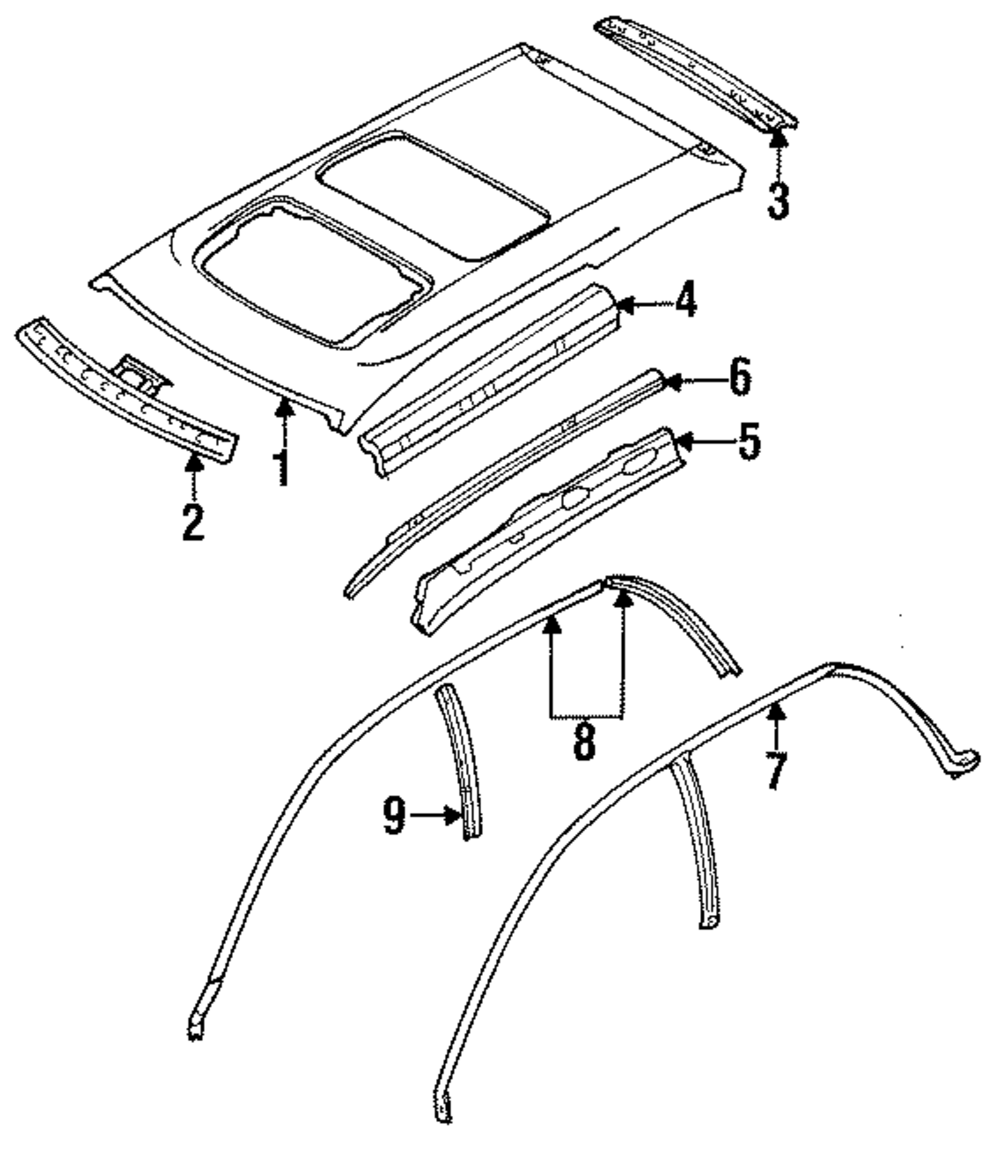 3
4
6
5
1
2
8
7
9