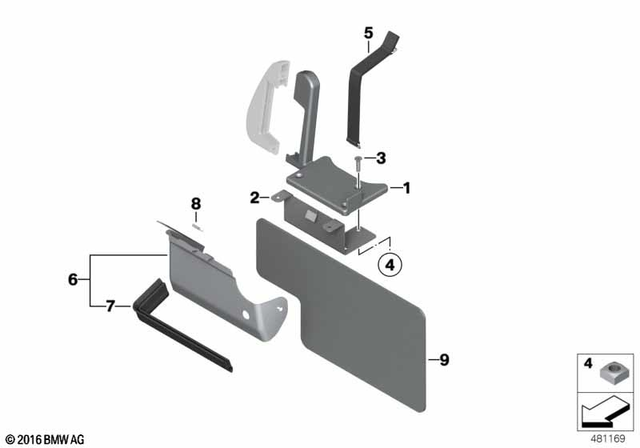 5
3
1
2
8
4
6
7
9
4
© 2016 BMW AG
481169