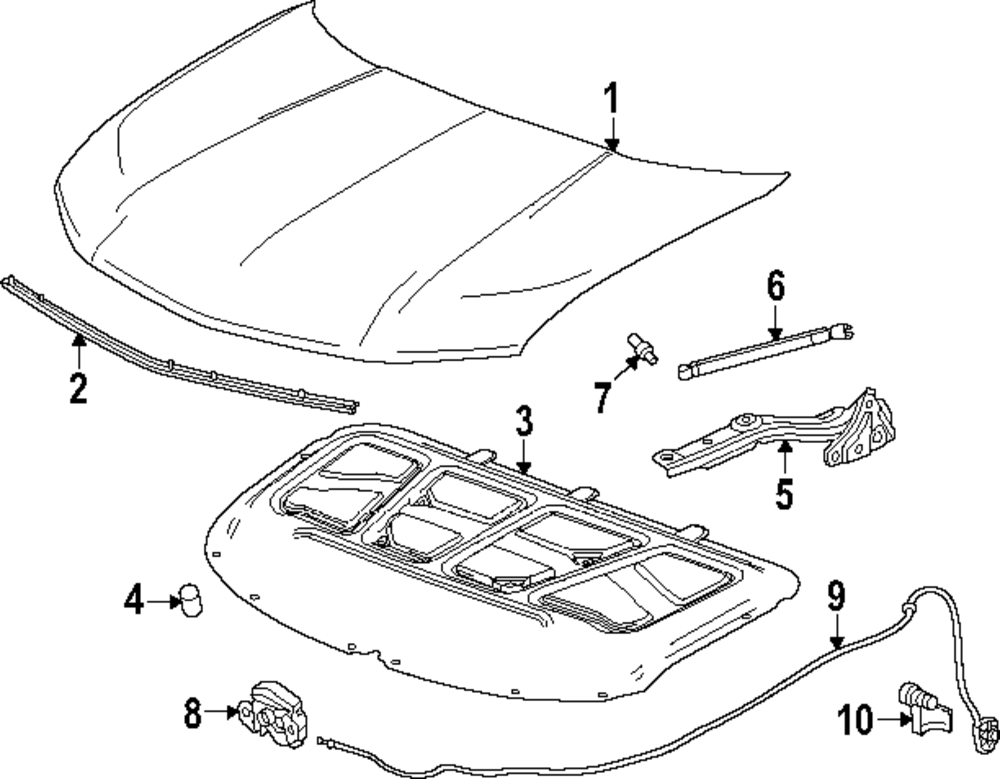 1
2
6
7
3
5
4
9
8
10