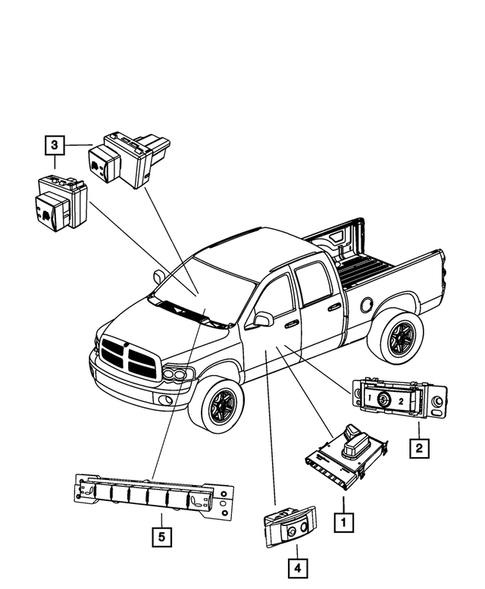 3
1
2
2
1
5
4