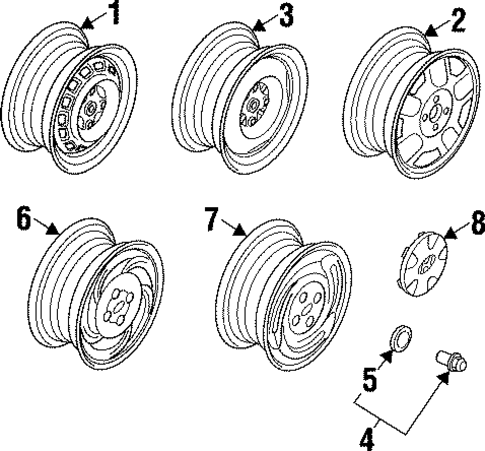 1
3
2
6
7
8
5
4