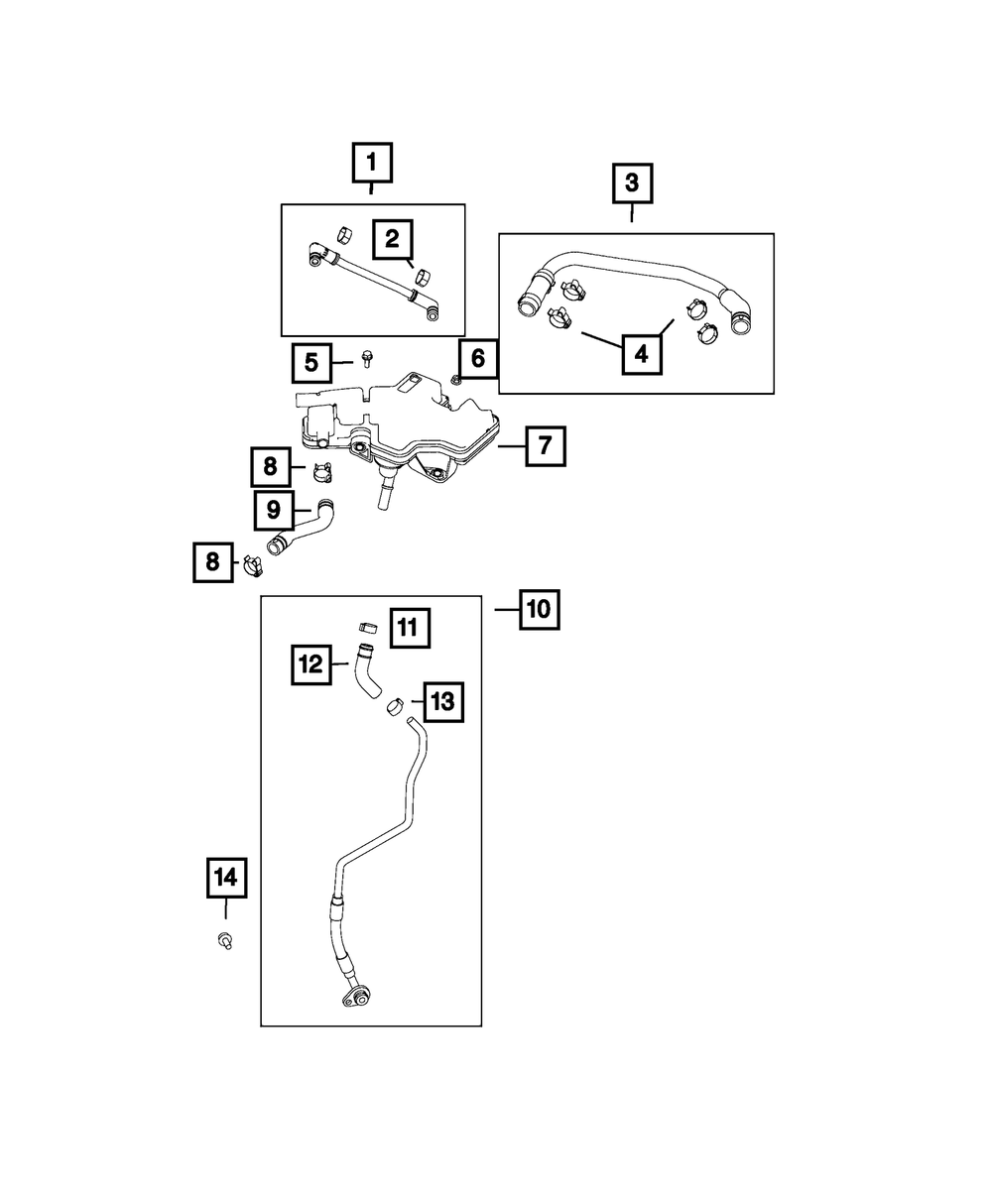 1
2
3
4
5
6
7
8
9
8
10
11
12
13
14