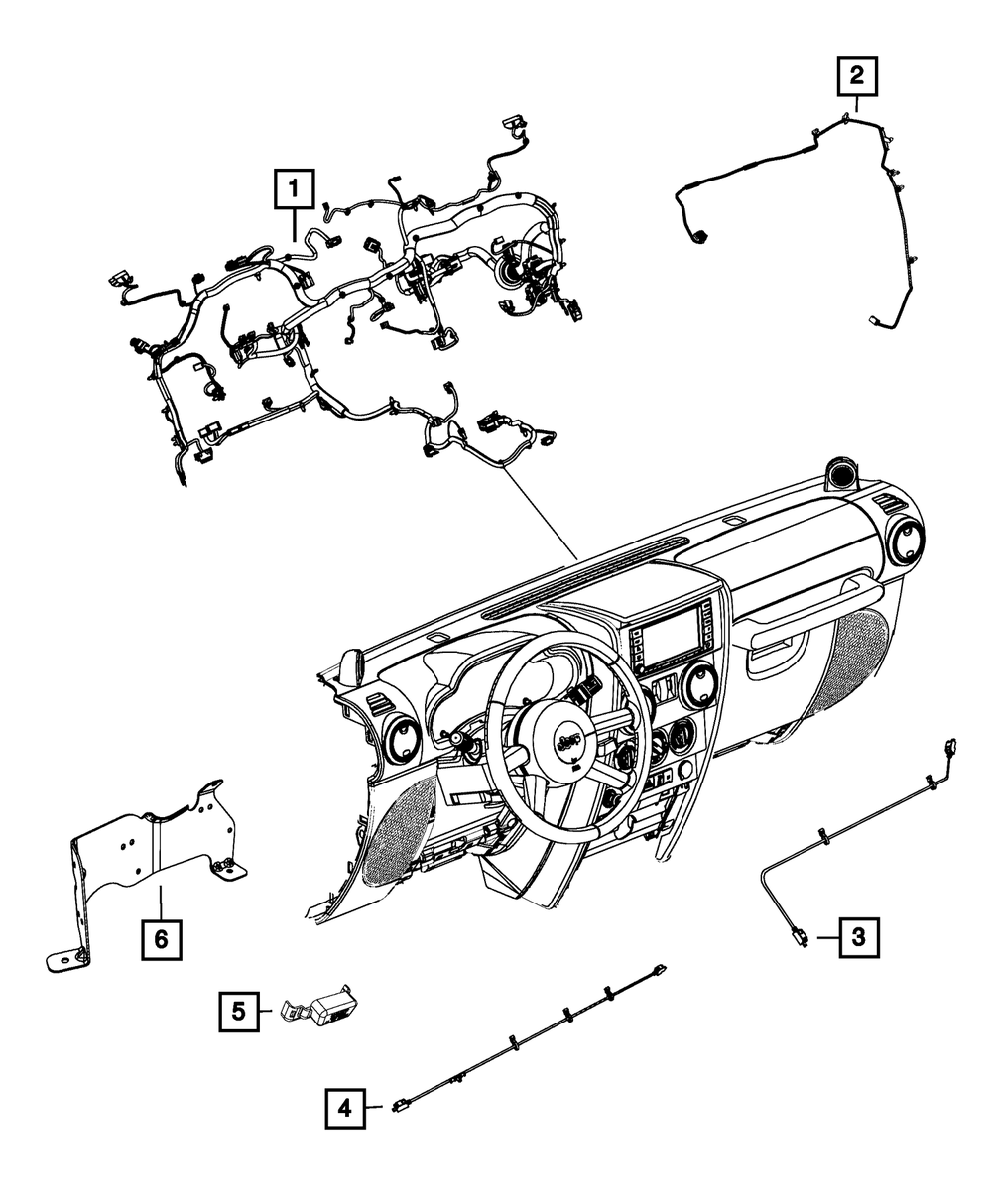 1
2
Jeep
6
3
5
4