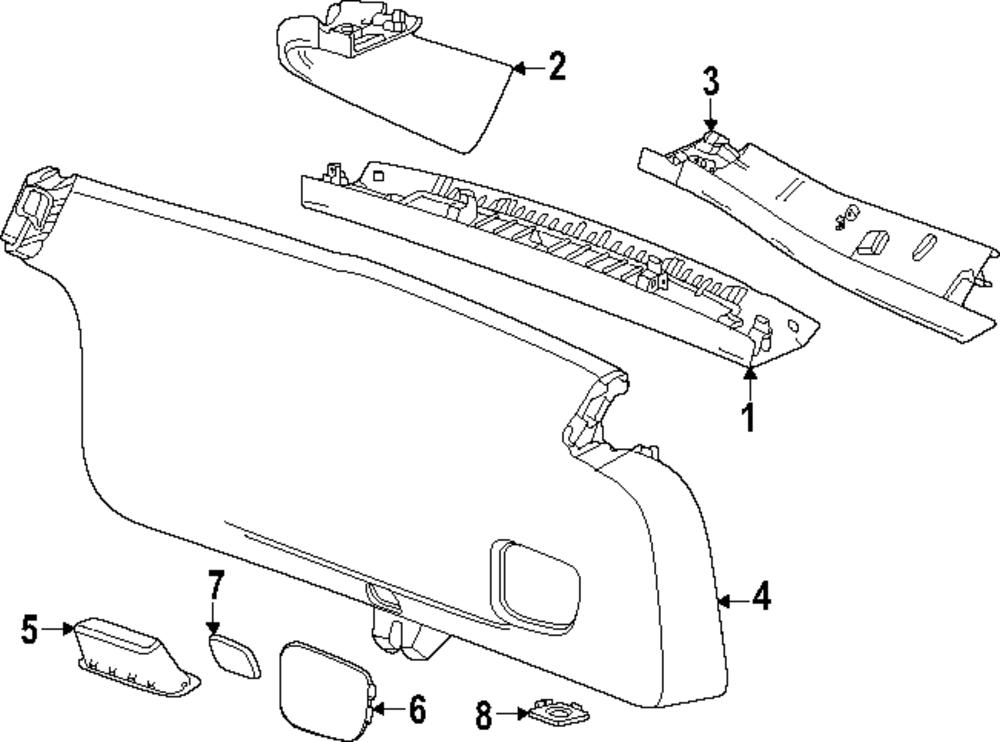 2
3
1
4
7
5
6
8