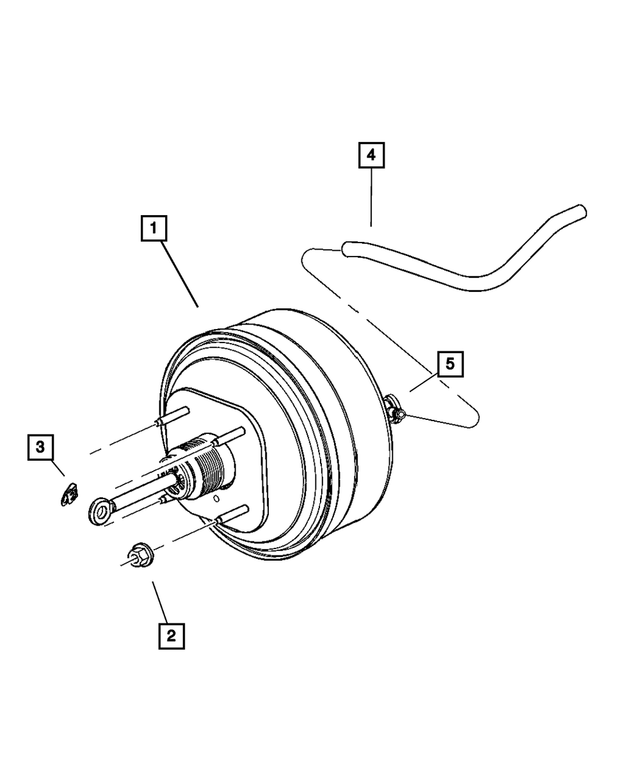 4
1
5
3
2