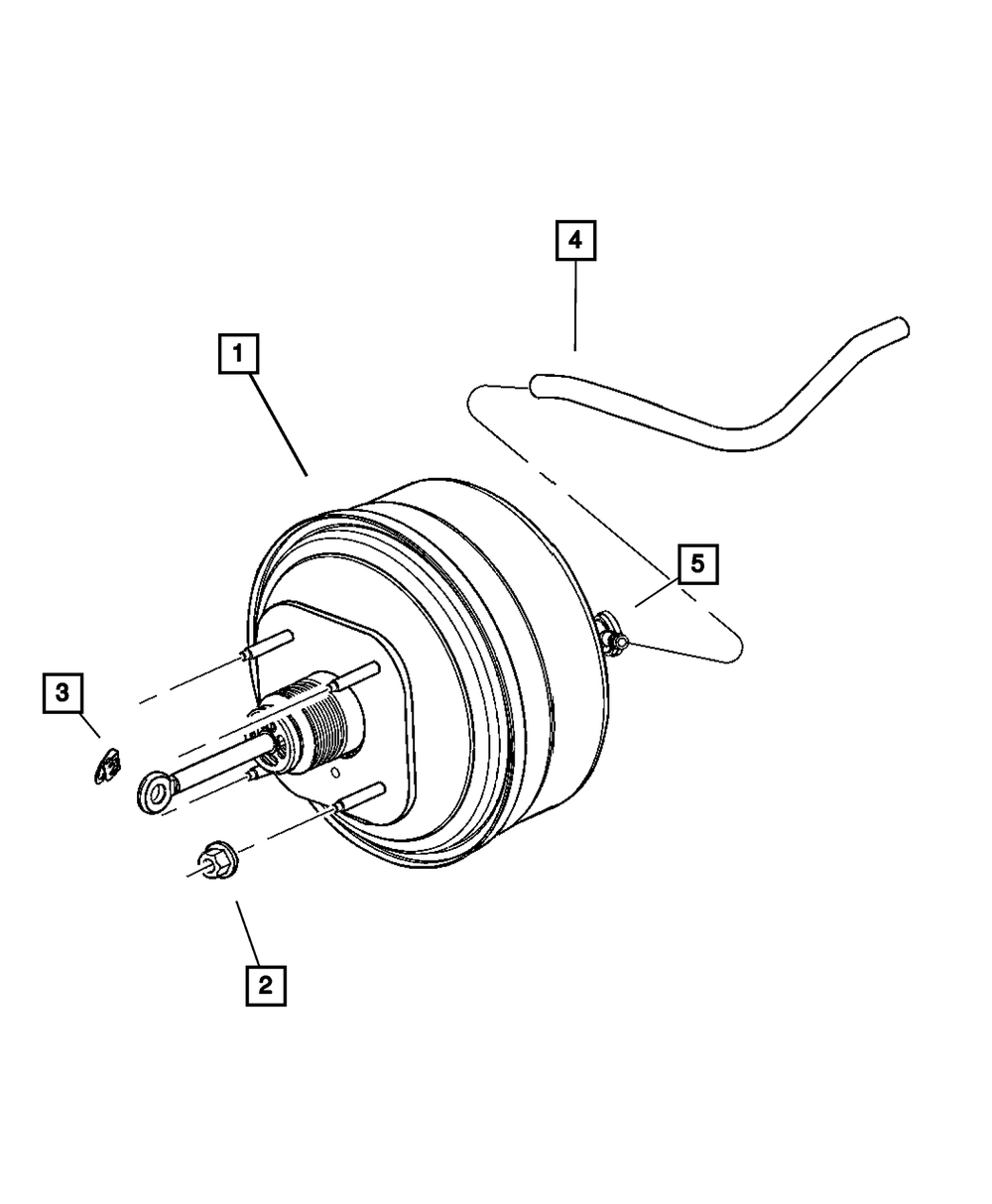 4

1

5

3

2