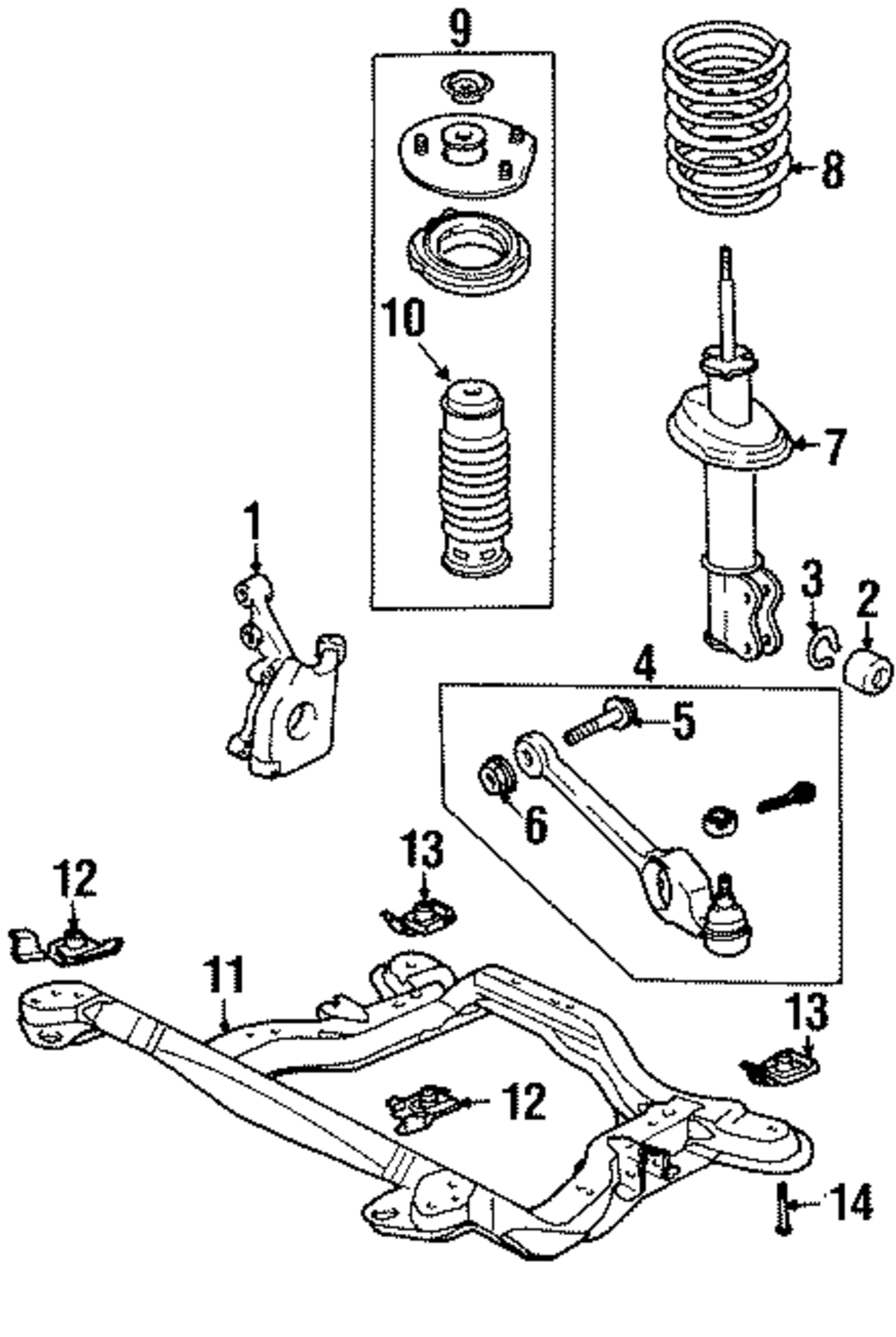 9
8
10
7
1
3
2
4
5
6
13
12
11
13
12
14