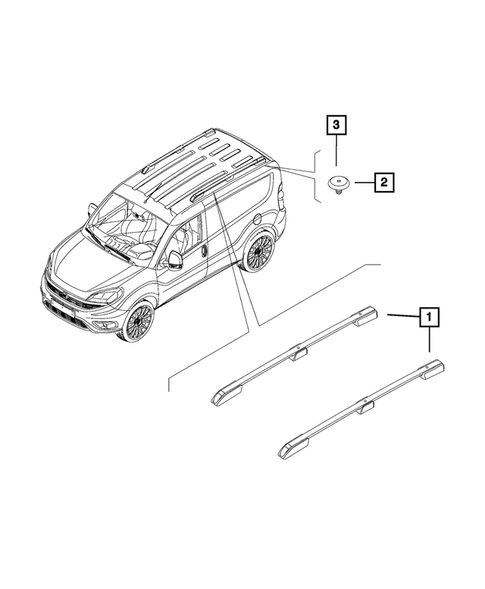 3
2
1