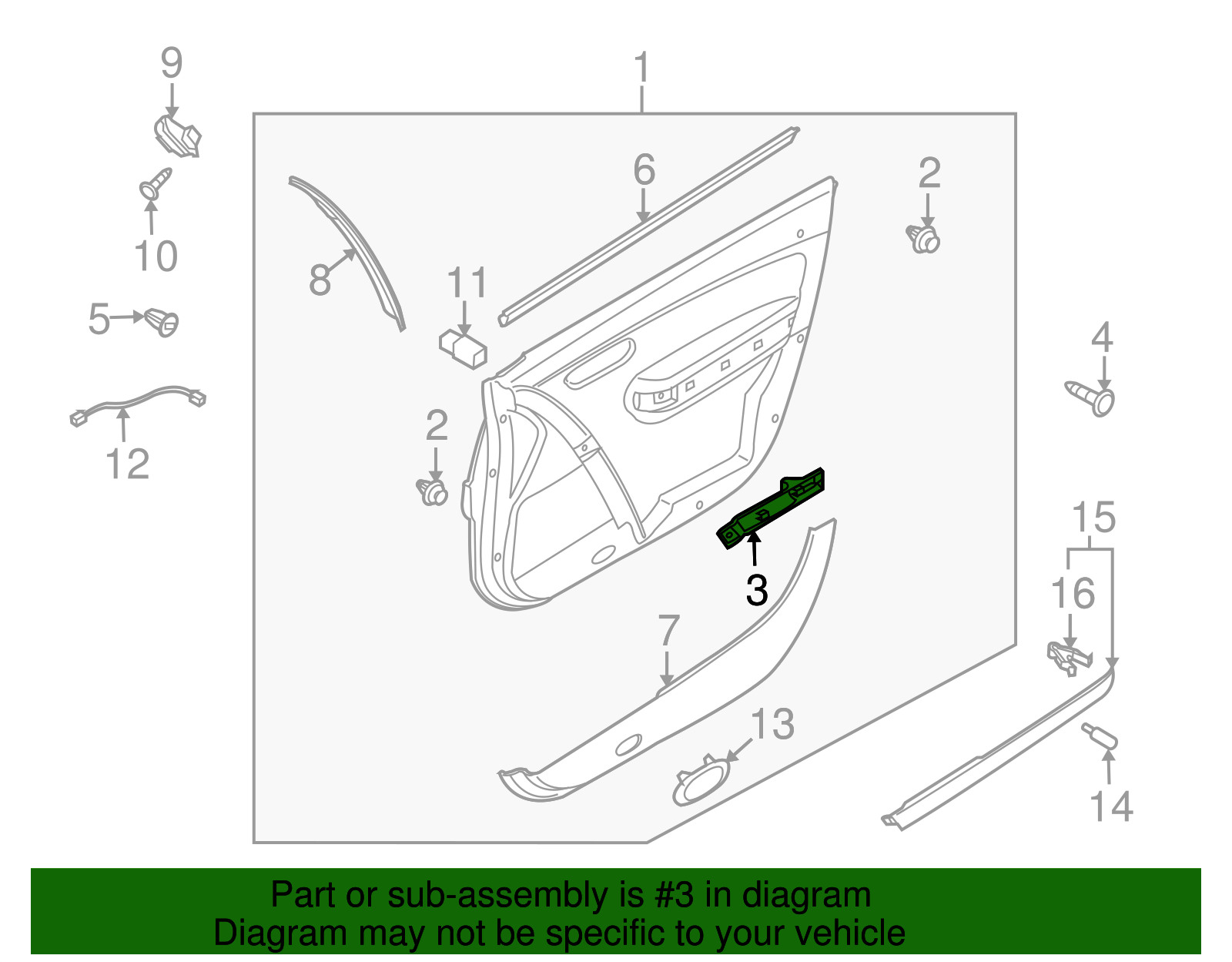 9
1
6
2
10
8
11
5
4
12
2
15
3
16
7
13
14

Part or sub-assembly is #3 in diagram
Diagram may not be specific to your vehicle