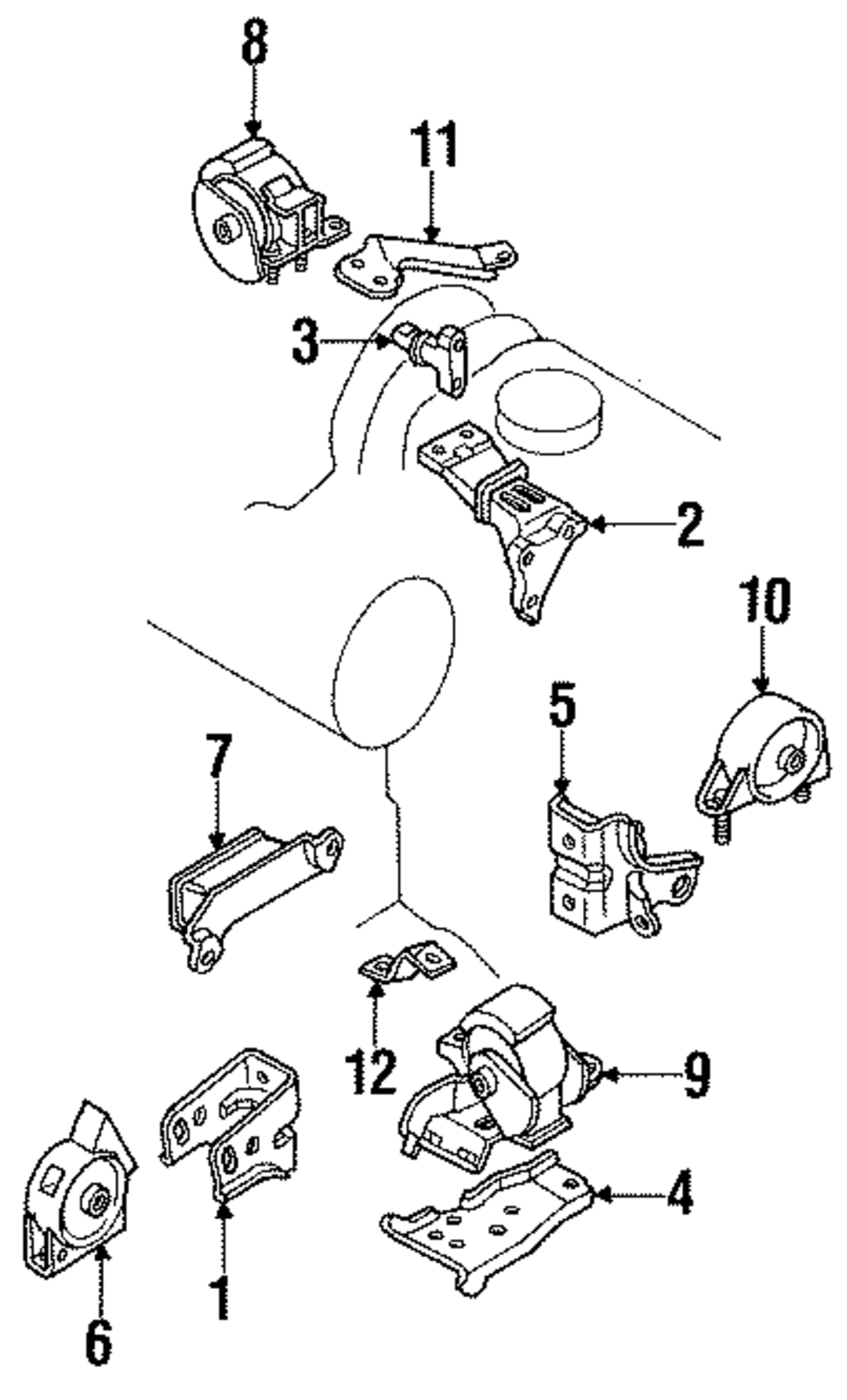 8
11
3
2
10
5
7
12
9
4
1
6