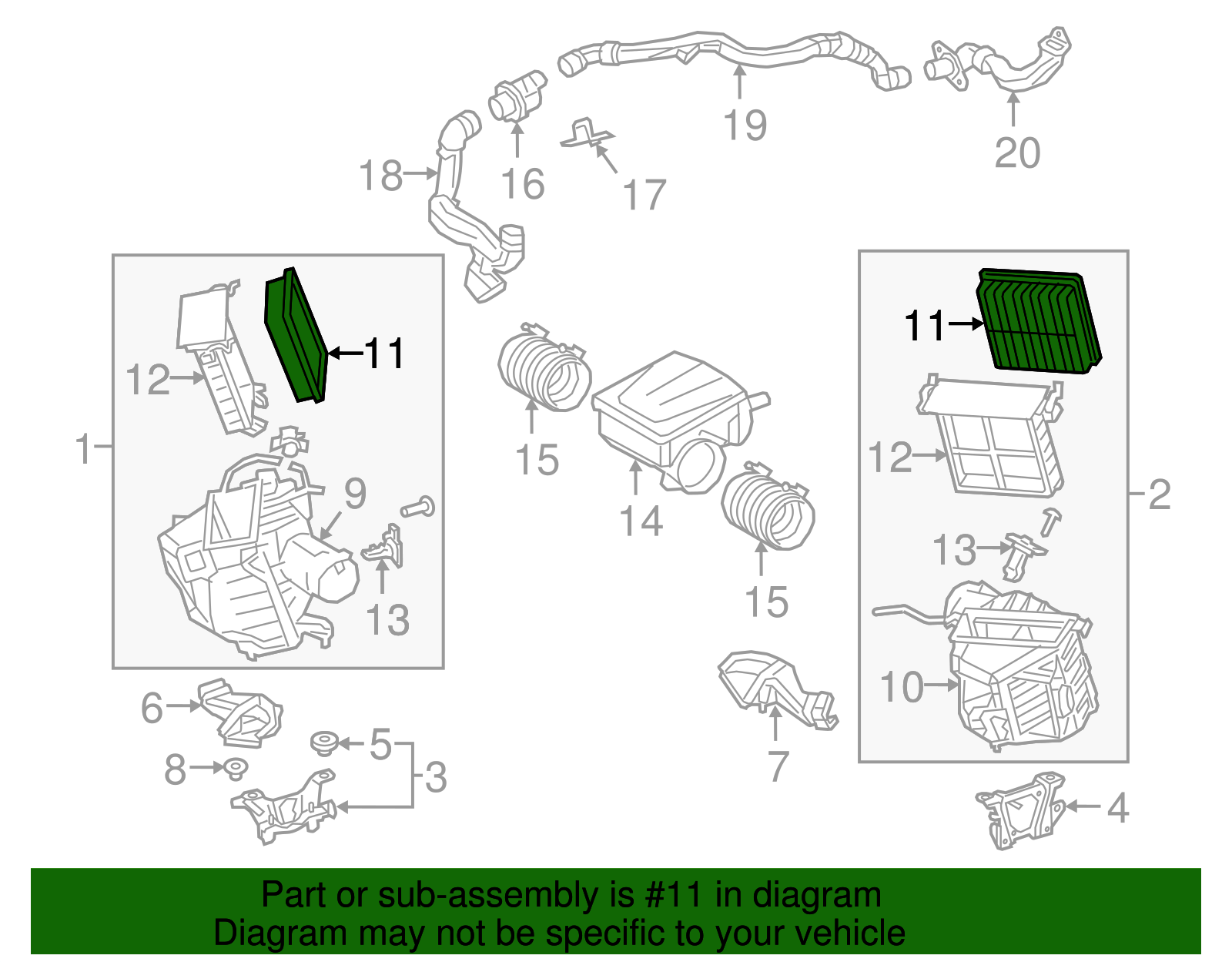 19
20
18
16
17
11
12
1
9
13
15
14
15
11
12
2
13
10
6
5
3
8
7
4
Part or sub-assembly is #11 in diagram
Diagram may not be specific to your vehicle