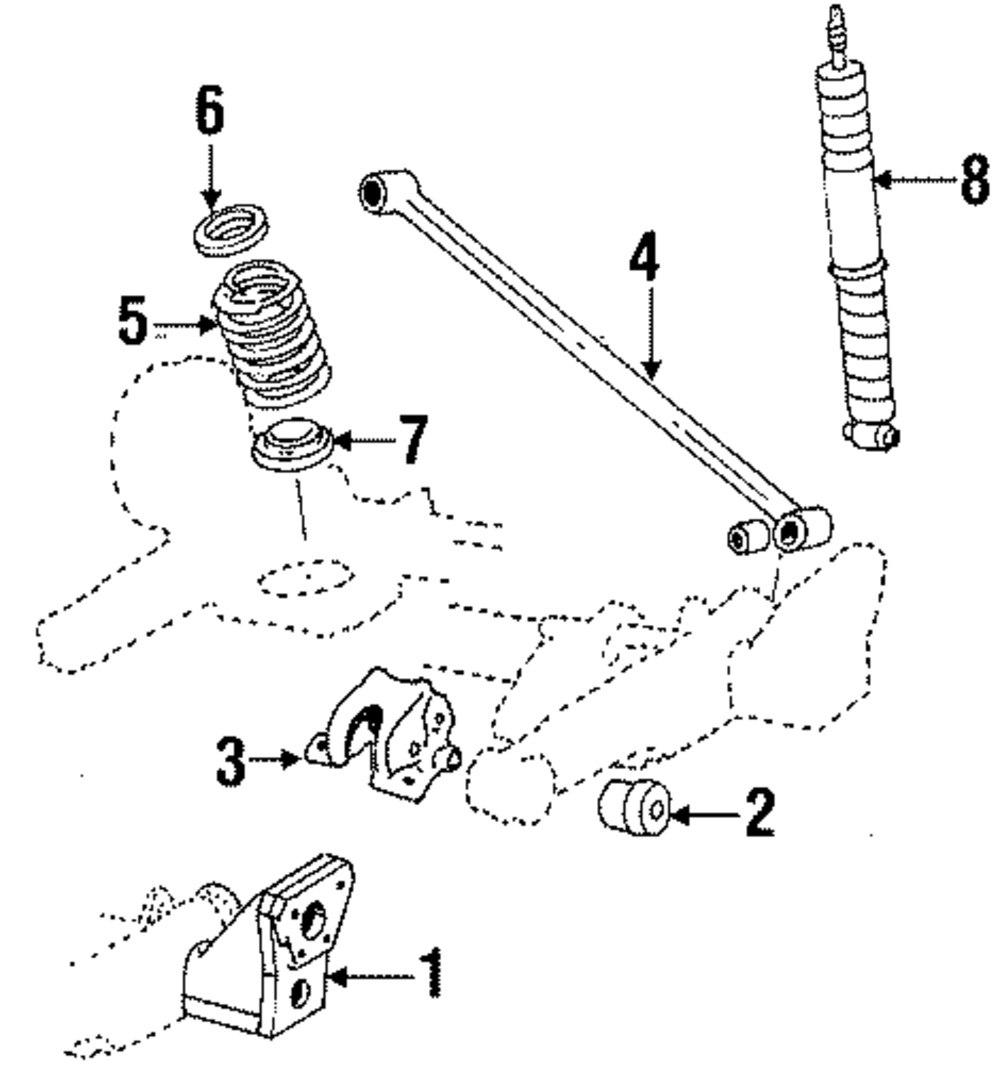 6
8
4
5
7
3
2
1