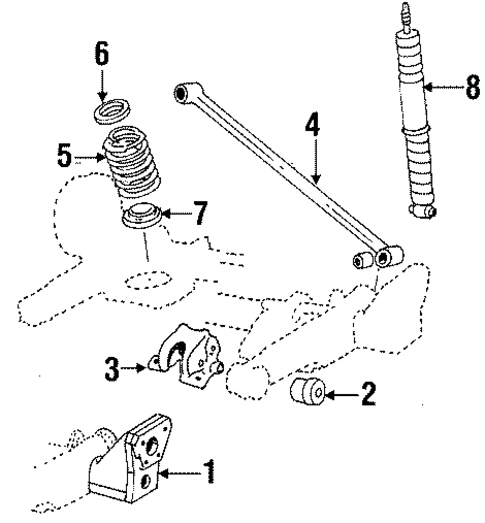 6
8
4
5
7
3
2
1