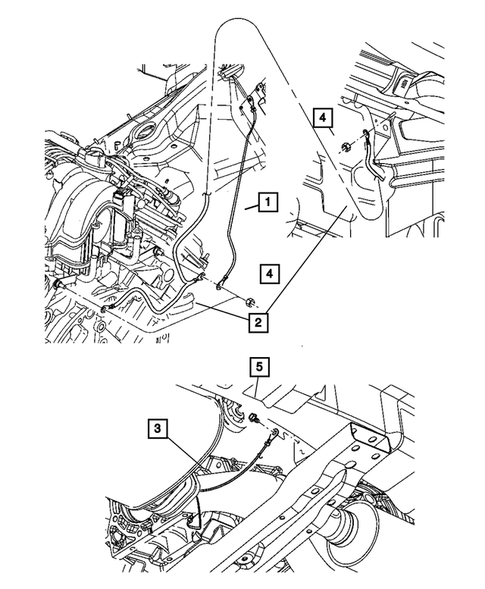 4

1

4

2

5

3