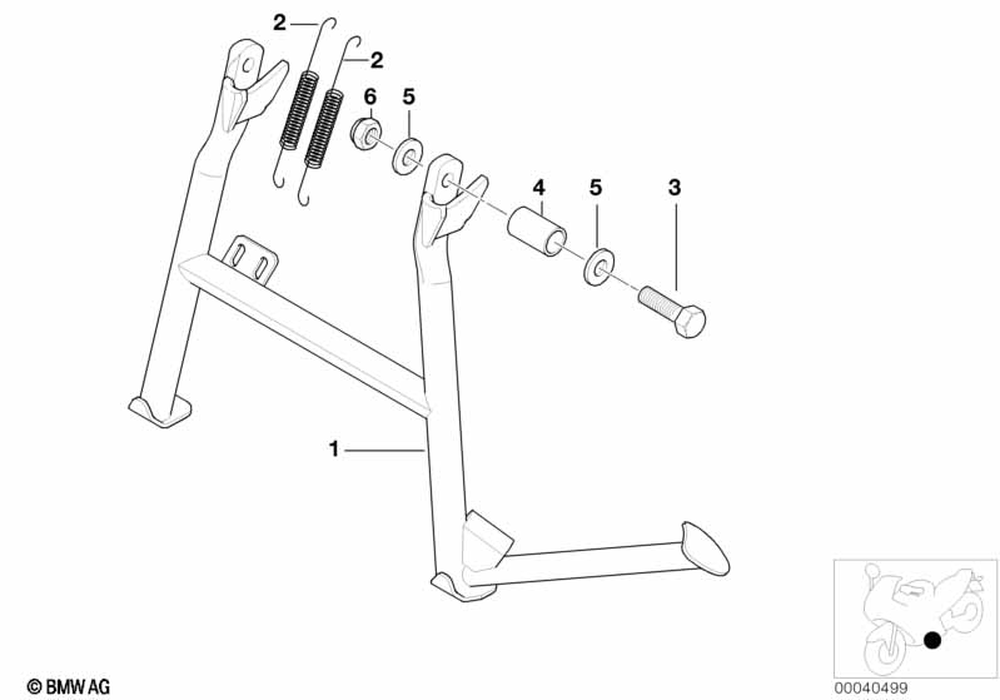 2
2
6
5
4
5
3
1
© BMW AG
00040499