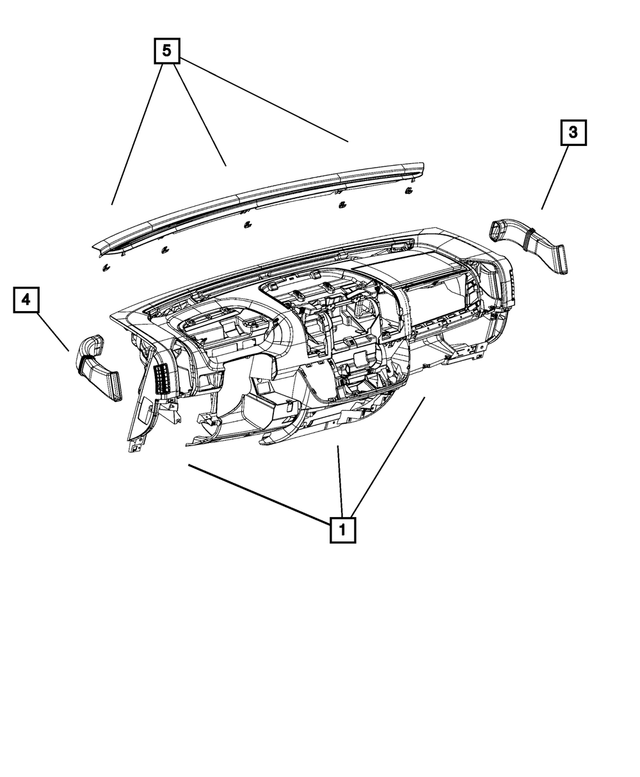 5
3
4
1