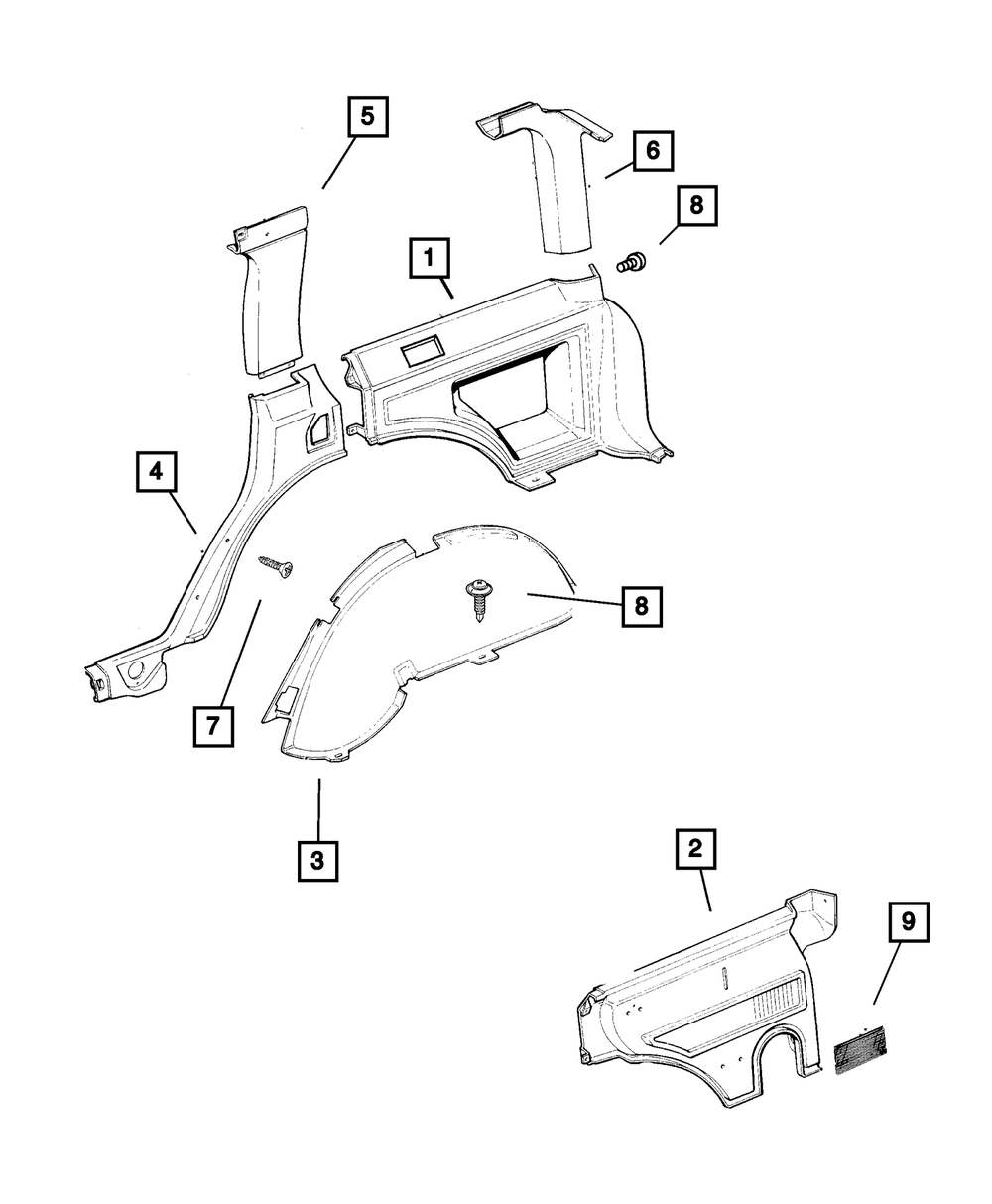 5
6
8
1
4
8
7
3
2
9