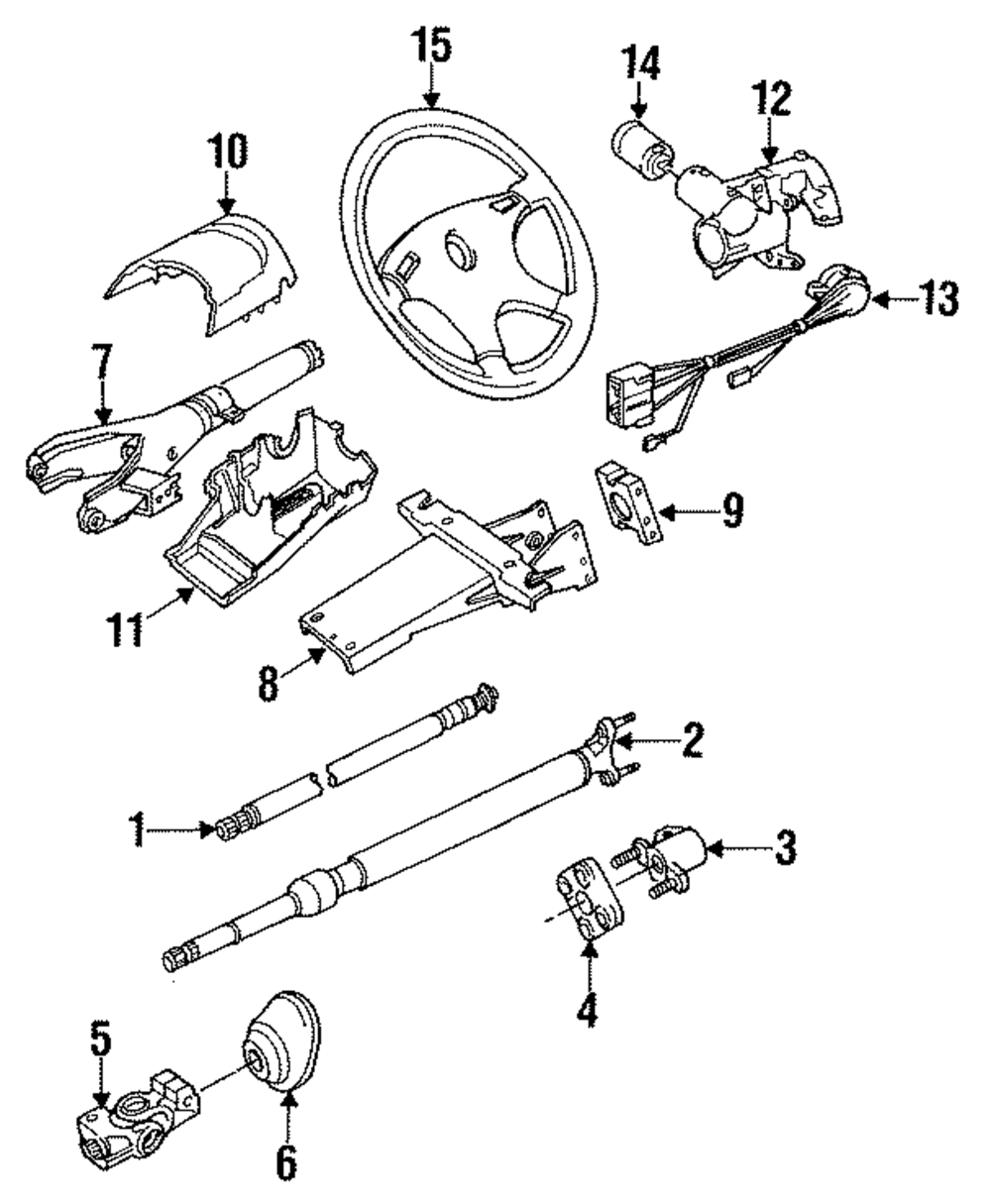 15
14
12
10
13
7
9
11
8
2
1
3
4
5
6