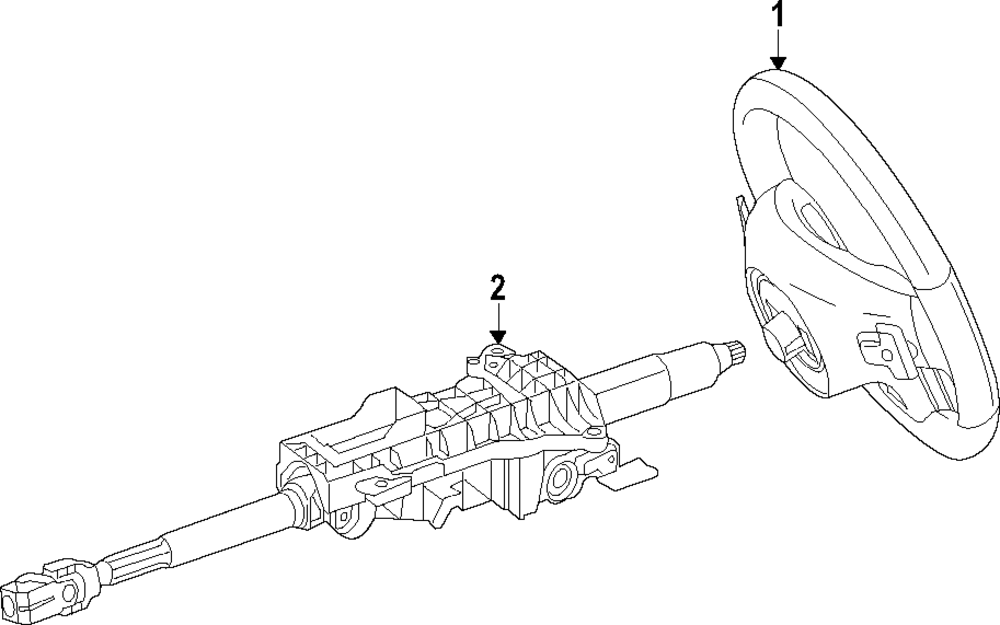 1

2