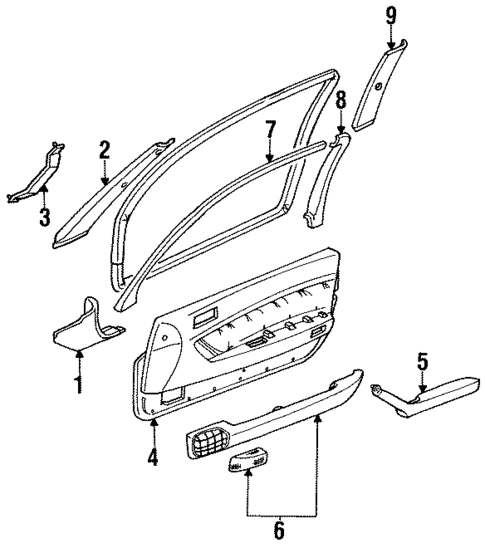 9
8
7
2
3
1
5
4
6