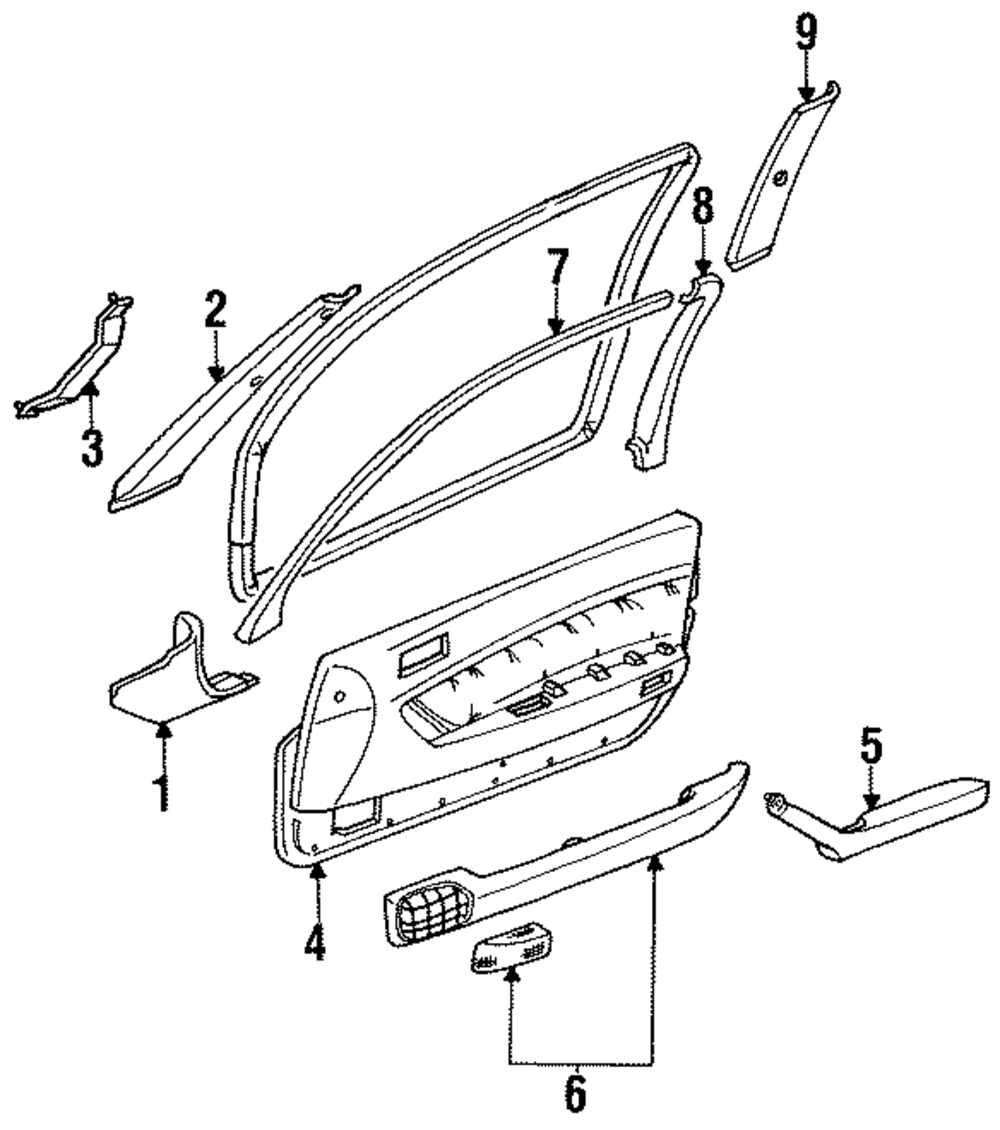 9
8
7
2
3
1
5
4
6