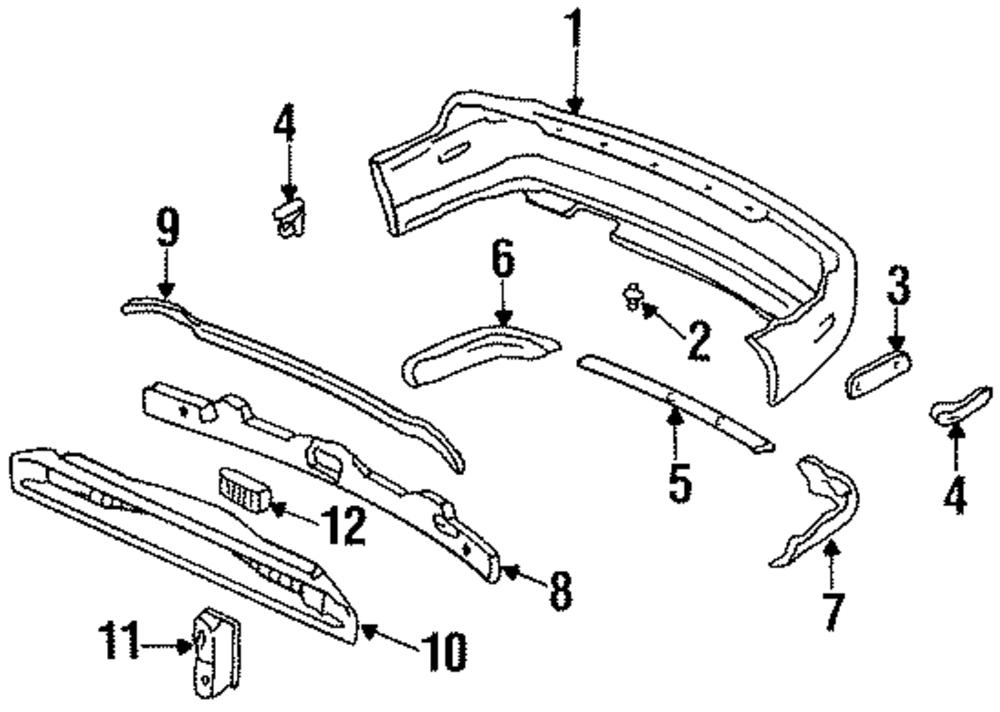 1
4
9
6
2
3
4
5
12
8
7
11
10