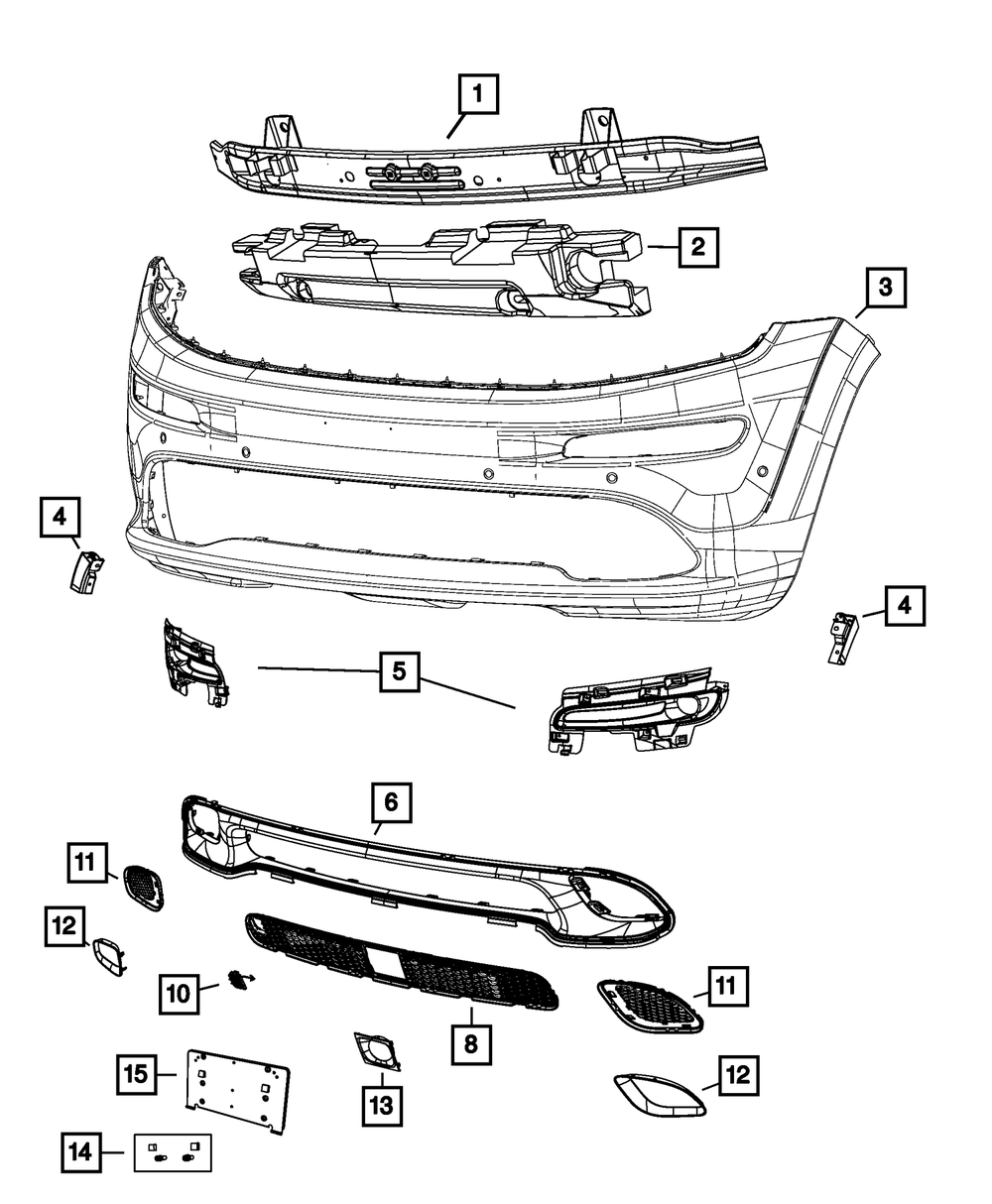 1
2
3
4
4
5
6
11
12
10
8
11
15
13
12
14