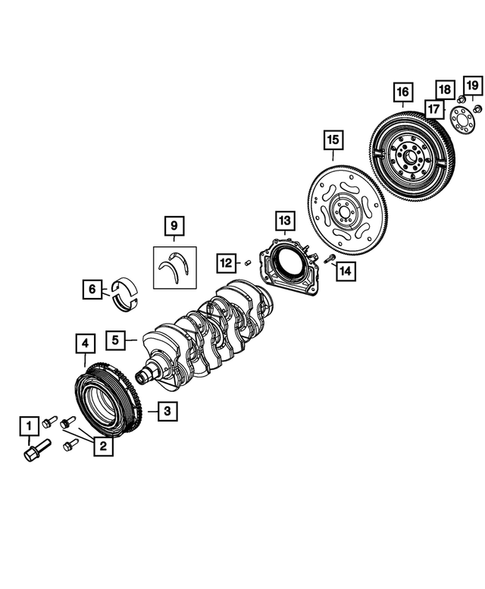 16
18
19
17
15
13
9
12
14
6
5
4
3
1
2