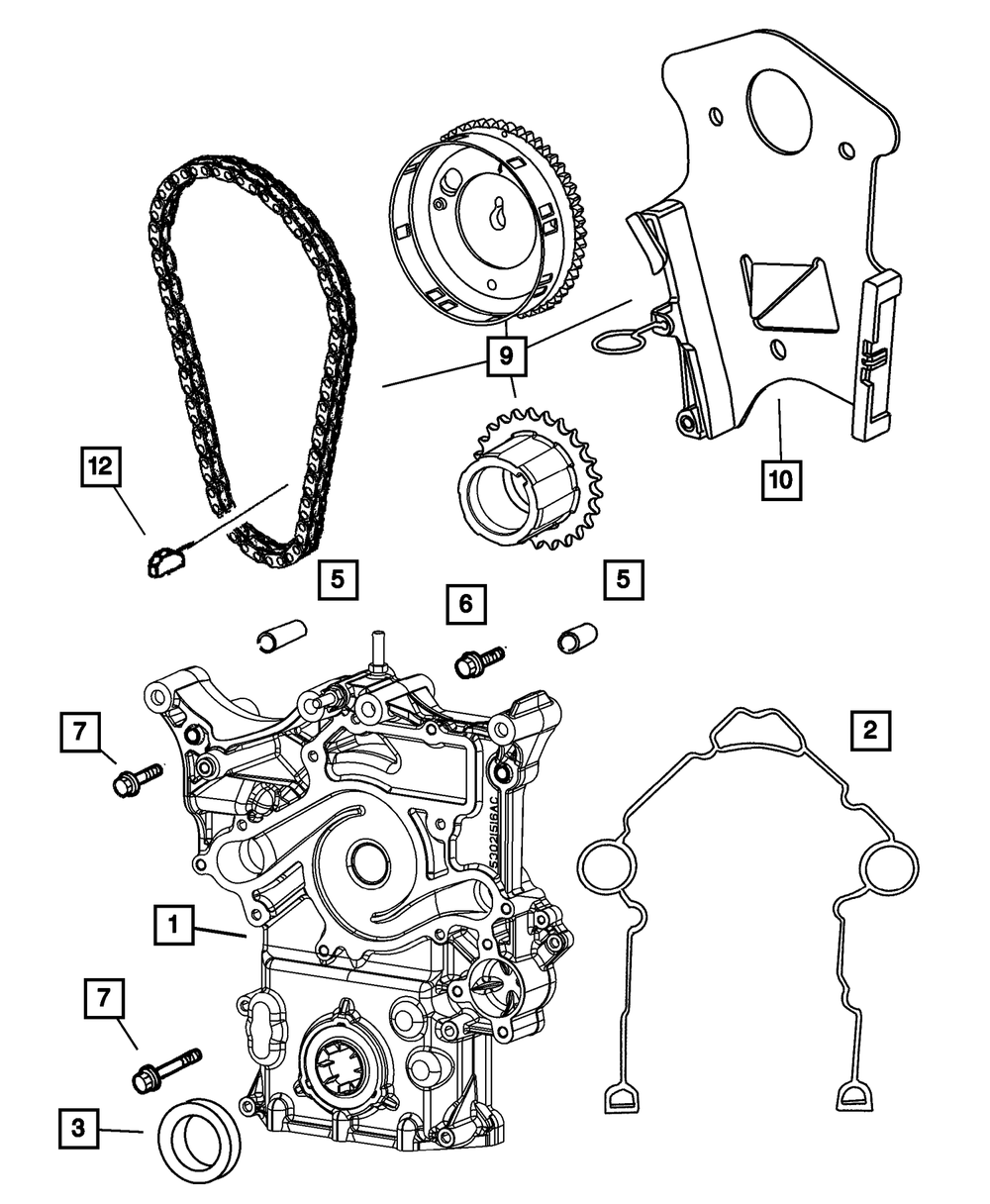 9

10

12

5

6

5

7

2

53021516AC

1

7

3